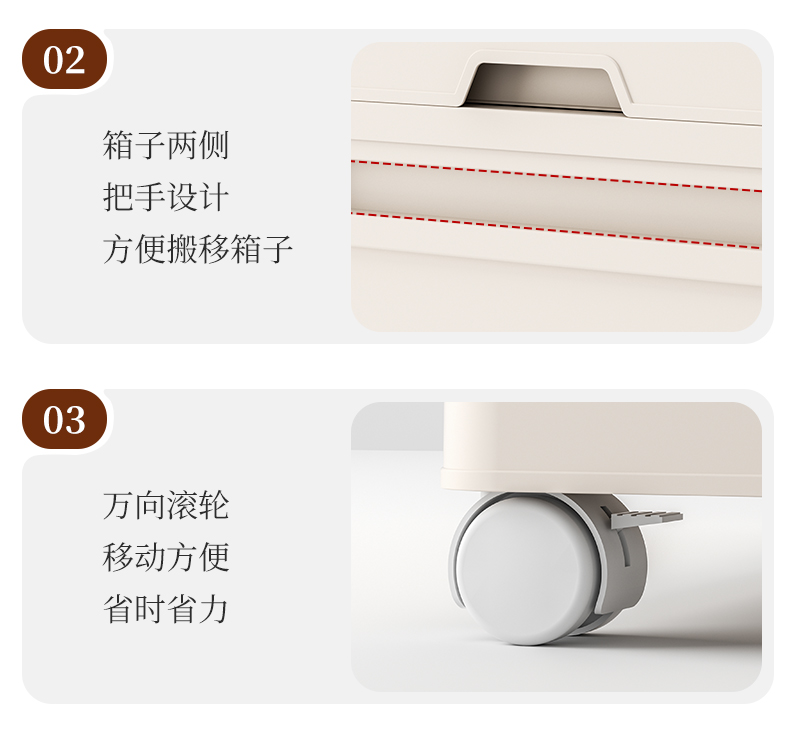 02

箱子两侧
把手设计
方便搬移箱子

03

万向滚轮
移动方便
省时省力