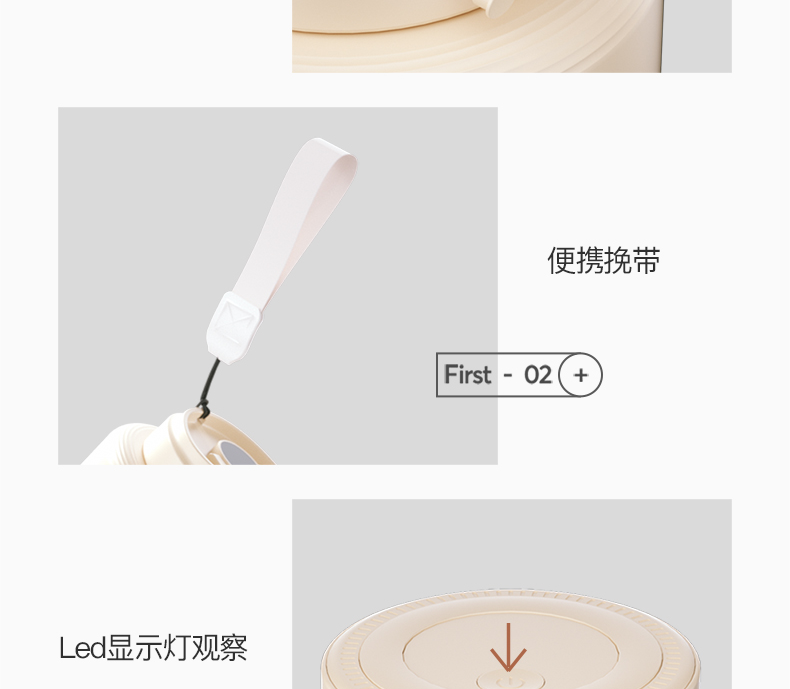 便携挽带

First - 02 +

Led显示灯观察