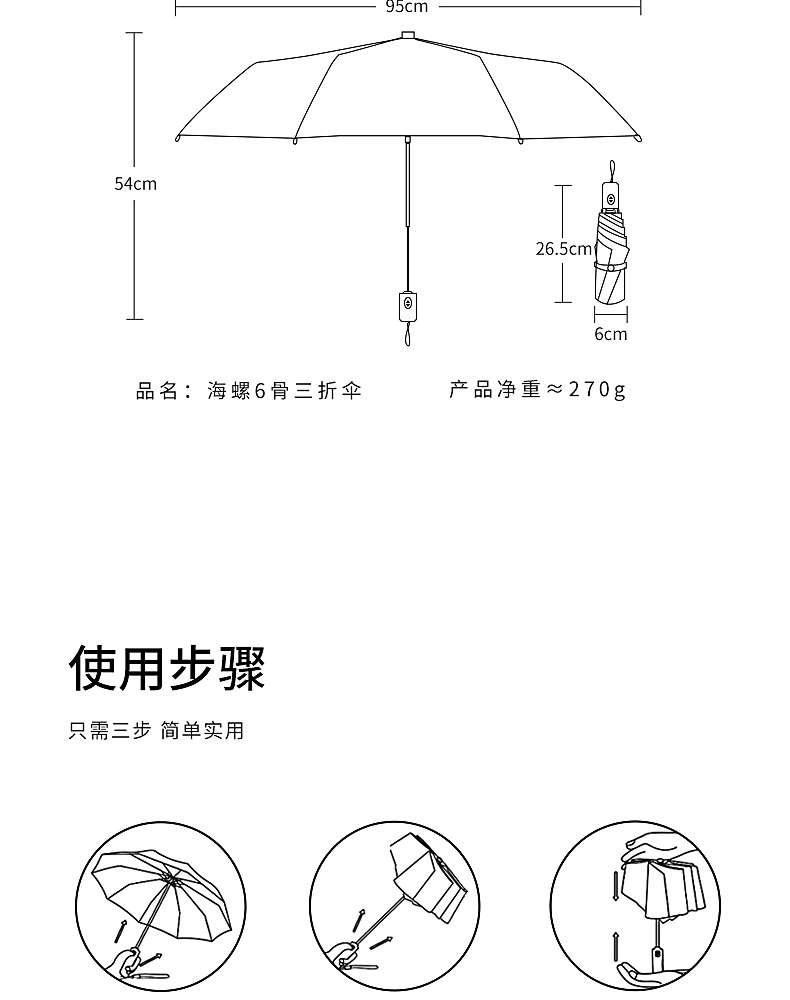 95cm

54cm

26.5cm

6cm

品名：海螺6骨三折伞

产品净重≈270g

使用步骤

只需三步 简单实用