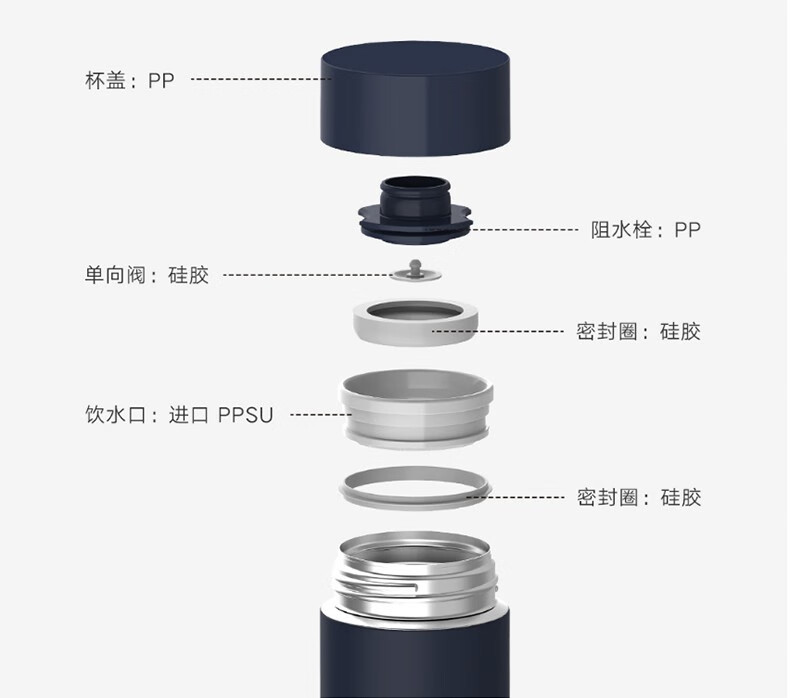 杯盖：PP

阻水栓：PP

单向阀：硅胶

密封圈：硅胶

饮水口：进口 PPSU

密封圈：硅胶