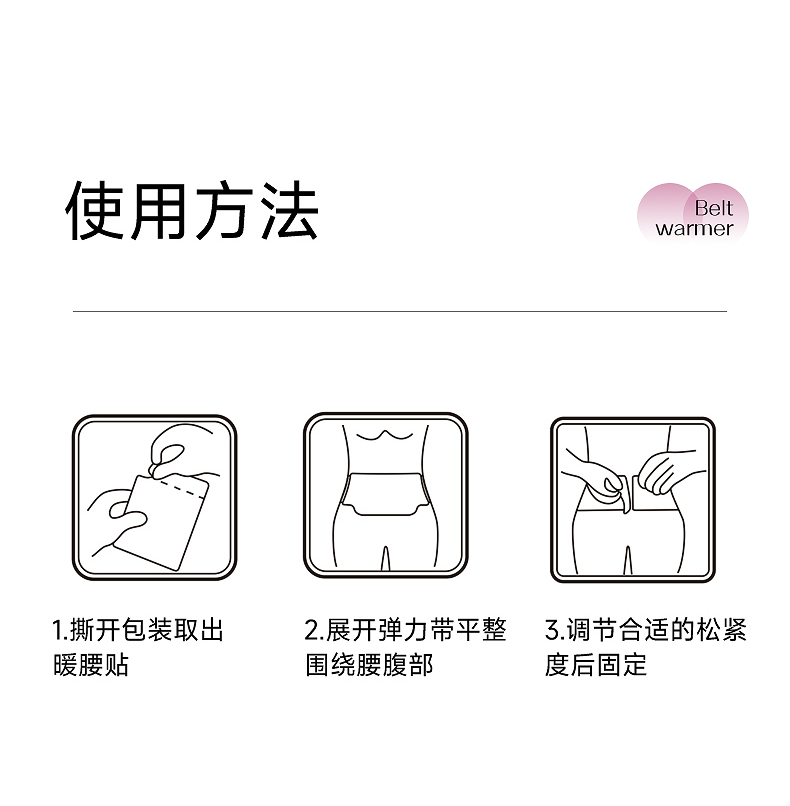 使用方法

Belt warmer

1.撕开包装取出暖腰贴

2.展开弹力带平整围绕腰腹部

3.调节合适的松紧度后固定