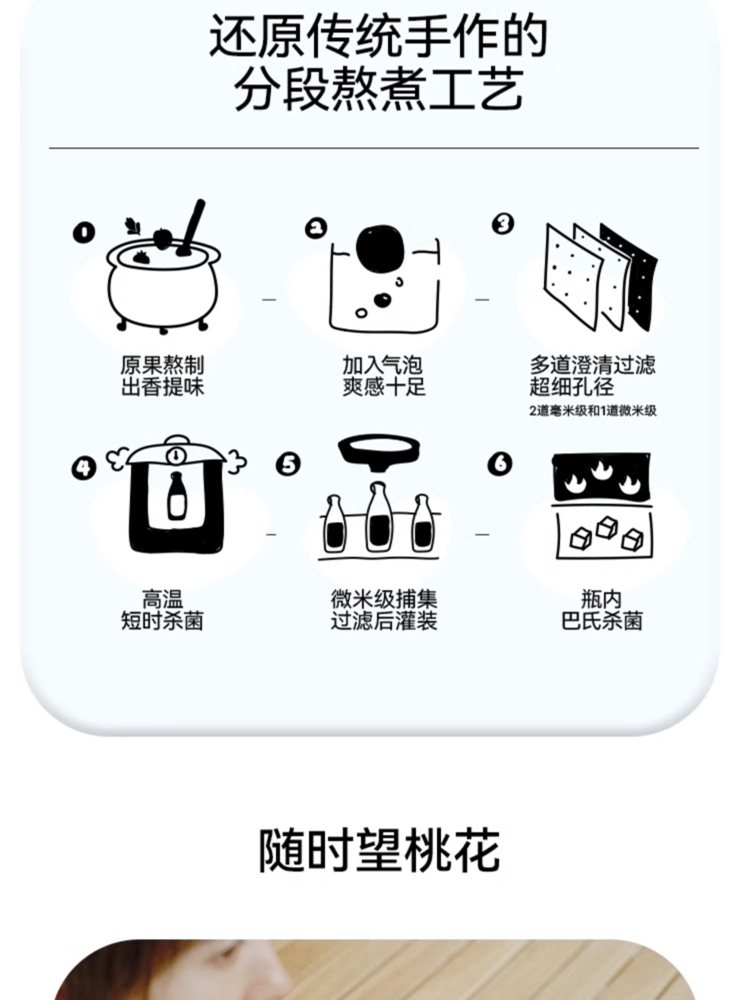 还原传统手作的
分段熬煮工艺

1
原果熬制
出香提味

2
加入气泡
爽感十足

3
多道澄清过滤
超细孔径
2道毫米级和1道微米级

4
高温
短时杀菌

5
微米级捕集
过滤后灌装

6
瓶内
巴氏杀菌

随时望桃花