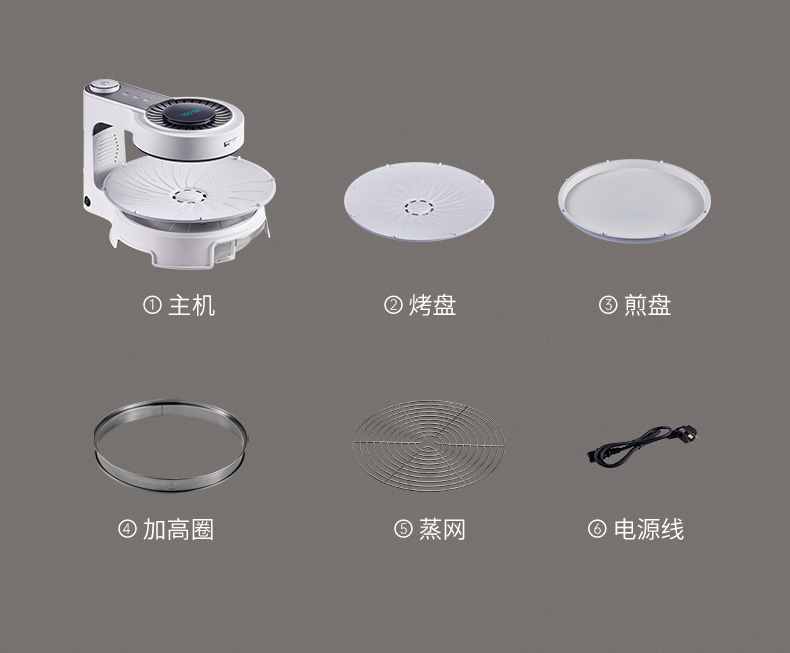 ① 主机

② 烤盘

③ 煎盘

④ 加高圈

⑤ 蒸网

⑥ 电源线