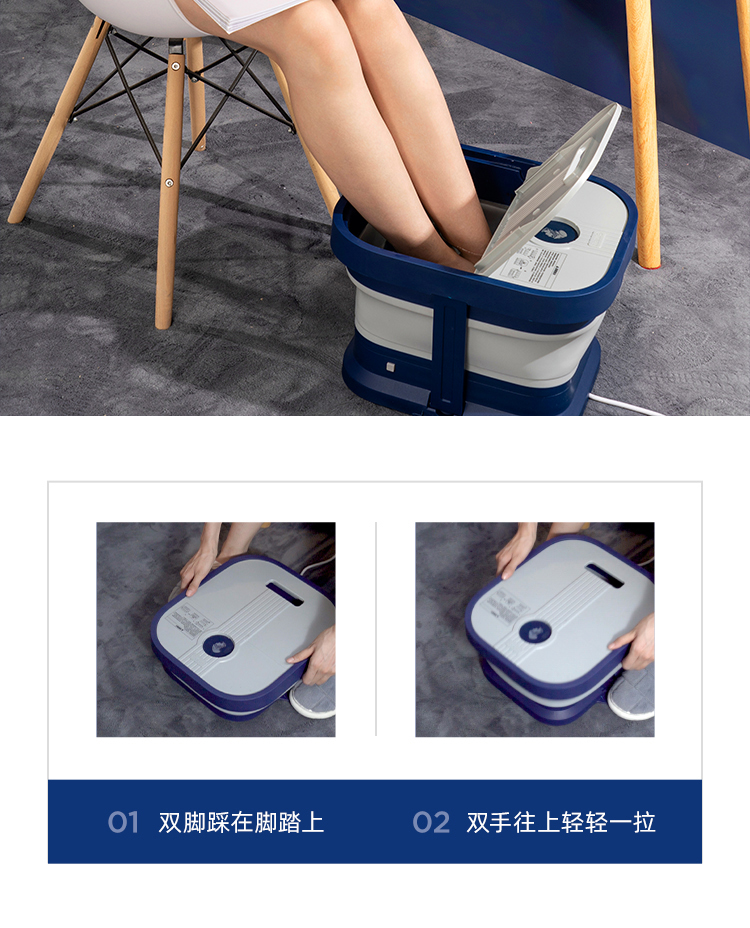 01 双脚踩在脚踏上

02 双手往上轻轻一拉