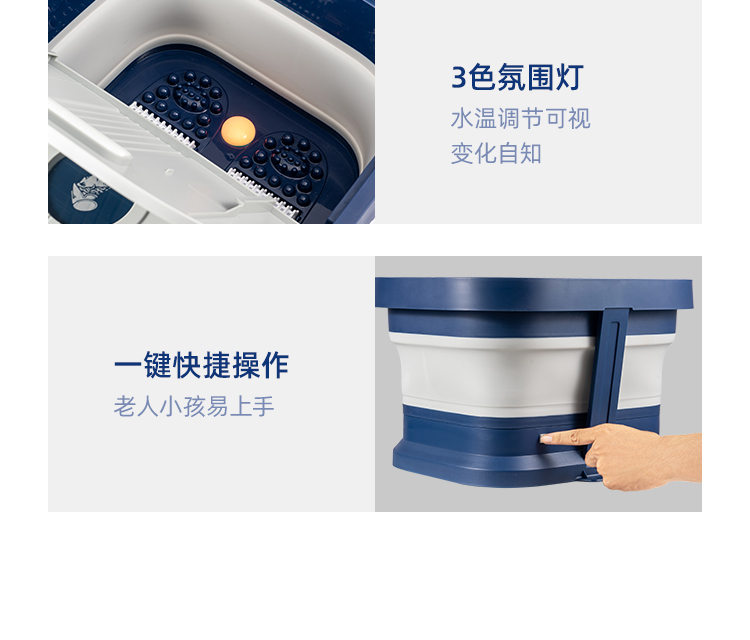 3色氛围灯
水温调节可视
变化自知

一键快捷操作
老人小孩易上手