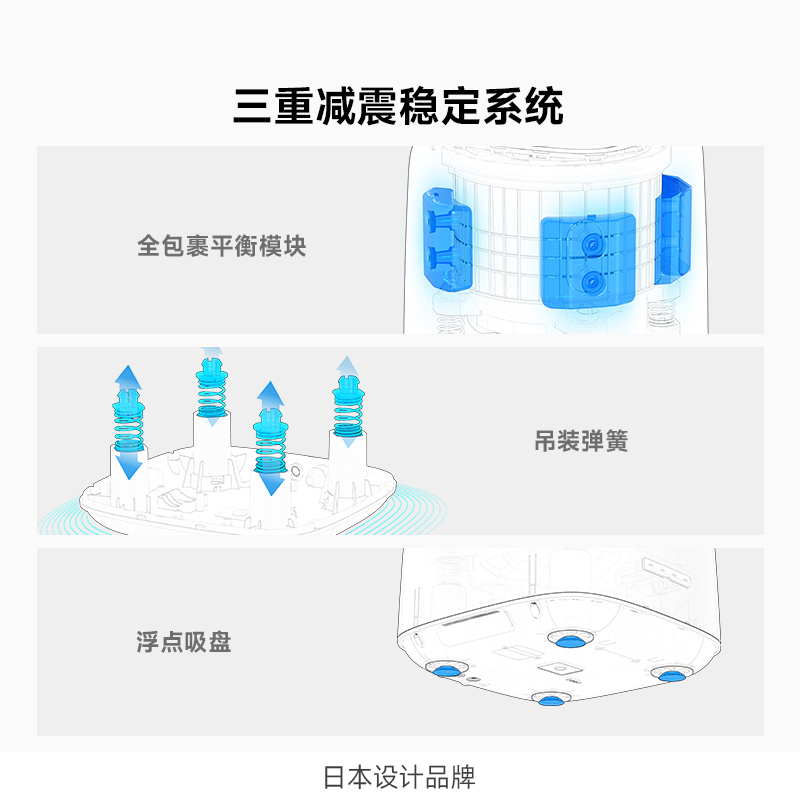 三重减震稳定系统

全包裹平衡模块

吊装弹簧

浮点吸盘

日本设计品牌