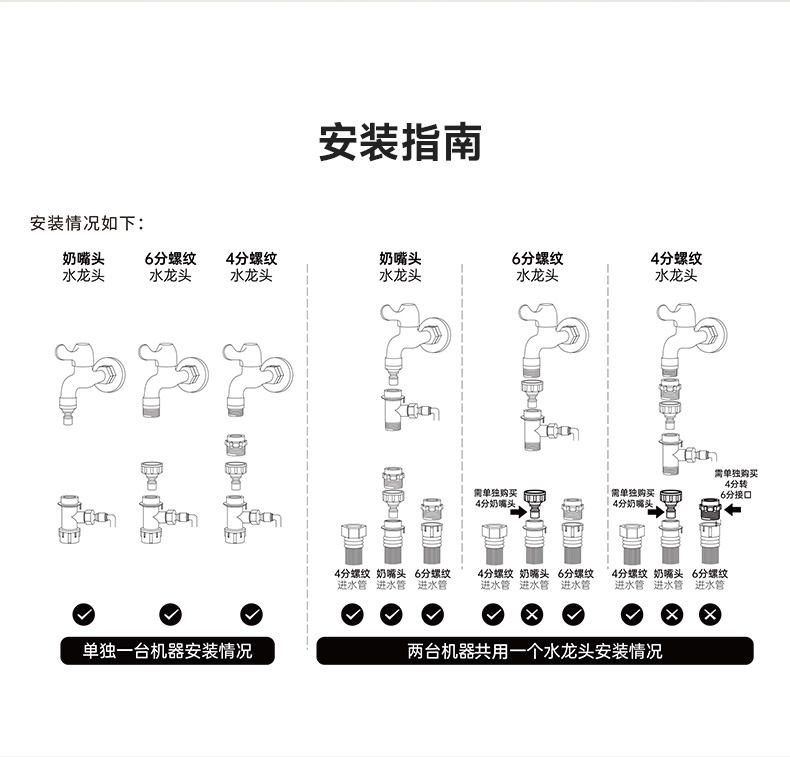 安装指南

安装情况如下：

奶嘴头
水龙头

6分螺纹
水龙头

4分螺纹
水龙头

单独一台机器安装情况

奶嘴头
水龙头

4分螺纹
进水管

奶嘴头
进水管

6分螺纹
进水管

6分螺纹
水龙头

需单独购买
4分奶嘴头

4分螺纹
进水管

奶嘴头
进水管

6分螺纹
进水管

4分螺纹
水龙头

需单独购买
4分奶嘴头

需单独购买
4分转
6分接口

4分螺纹
进水管

奶嘴头
进水管

6分螺纹
进水管

两台机器共用一个水龙头安装情况