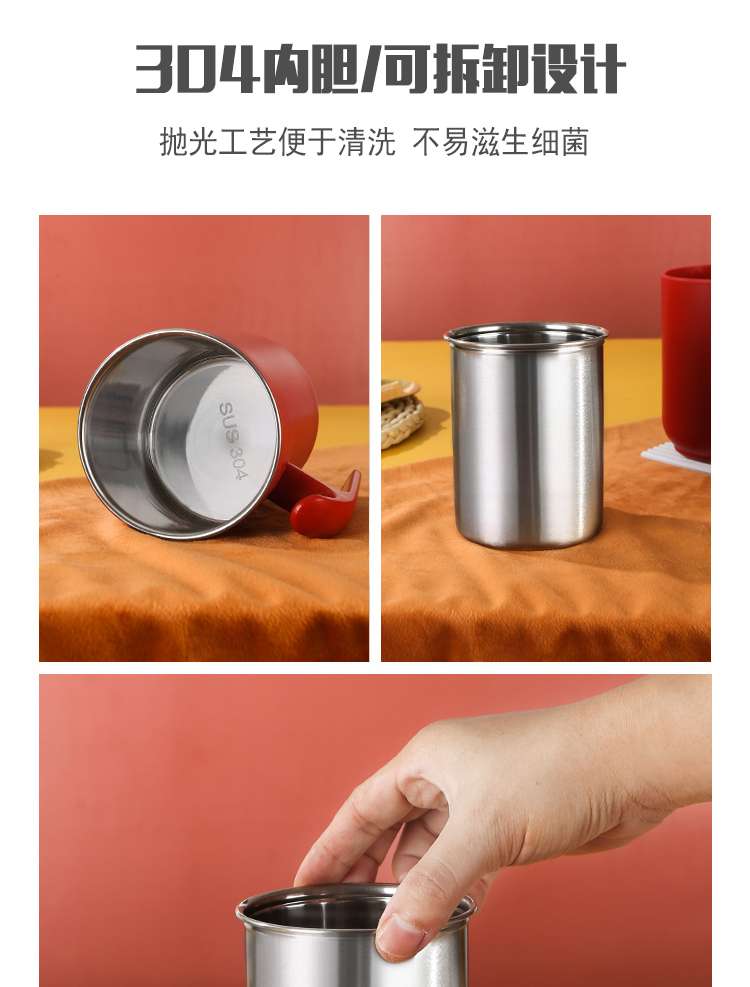 304内胆/可拆卸设计

抛光工艺便于清洗 不易滋生细菌

SUS 304