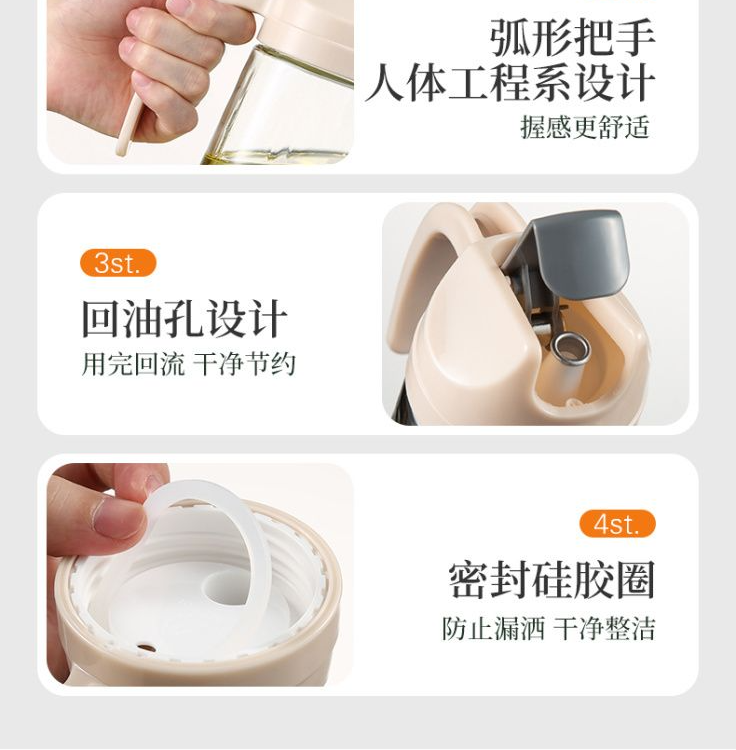 弧形把手
人体工程系设计
握感更舒适

3st.
回油孔设计
用完回流 干净节约

4st.
密封硅胶圈
防止漏洒 干净整洁