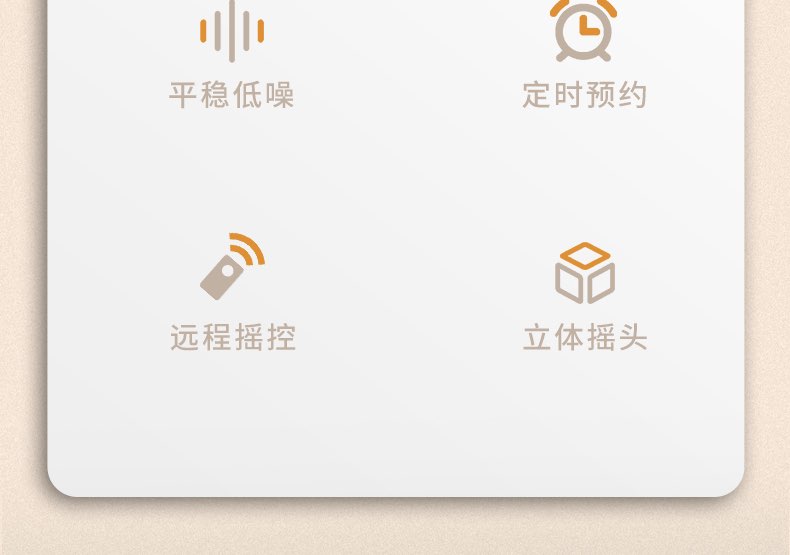 平稳低噪

定时预约

远程摇控

立体摇头