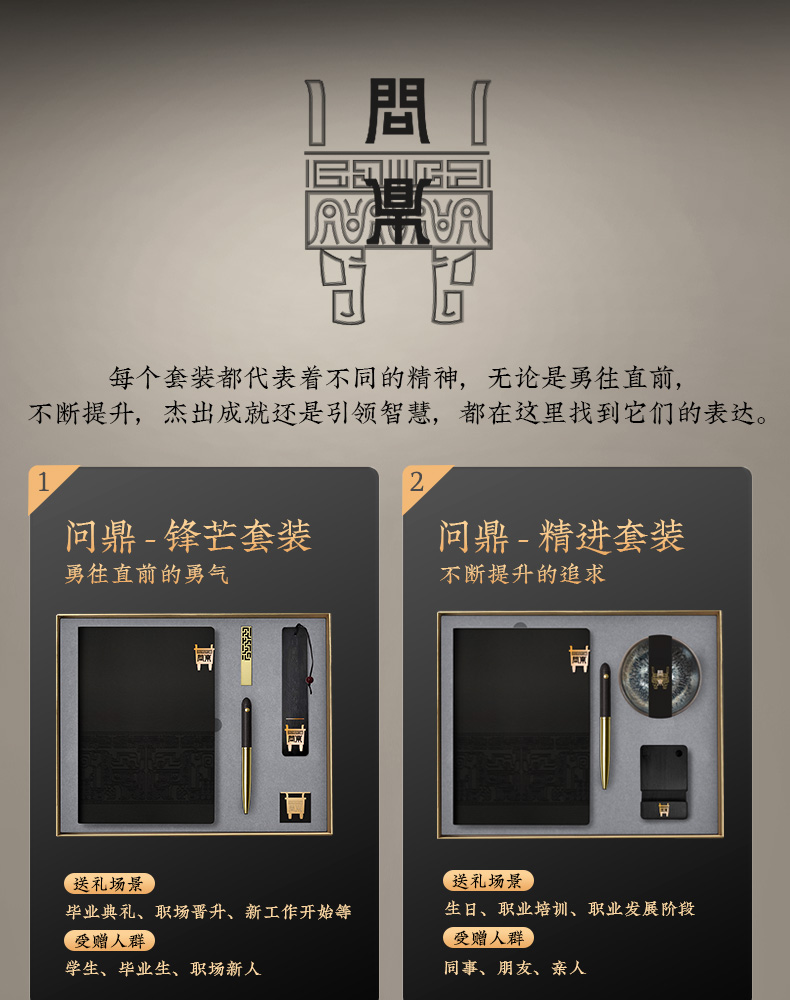 問鼎

每个套装都代表着不同的精神，无论是勇往直前，不断提升，杰出成就还是引领智慧，都在这里找到它们的表达。

1
问鼎 - 锋芒套装
勇往直前的勇气

送礼场景
毕业典礼、职场晋升、新工作开始等
受赠人群
学生、毕业生、职场新人

2
问鼎 - 精进套装
不断提升的追求

送礼场景
生日、职业培训、职业发展阶段
受赠人群
同事、朋友、亲人