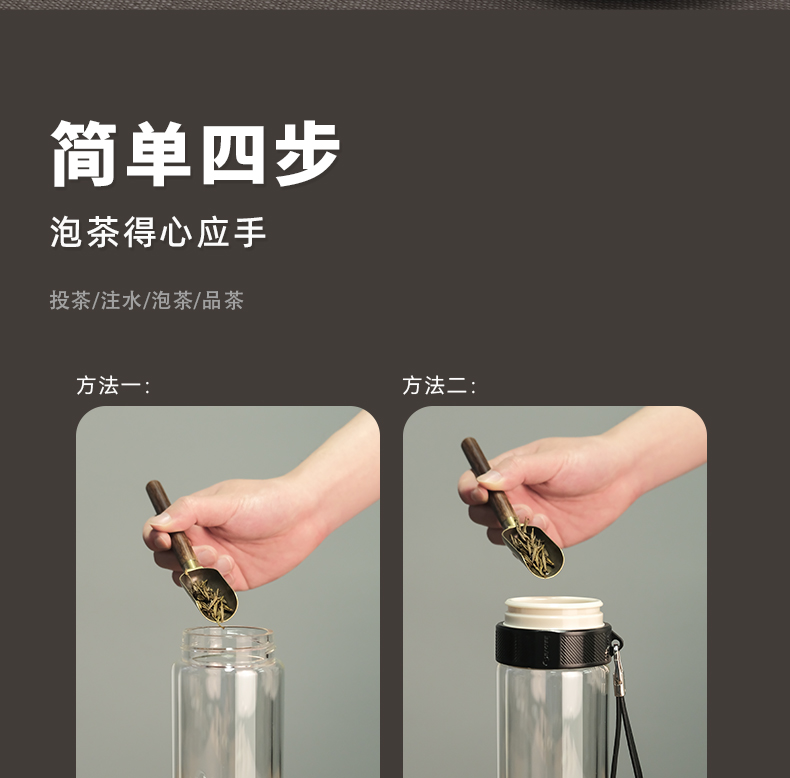 简单四步

泡茶得心应手

投茶/注水/泡茶/品茶

方法一:

方法二: