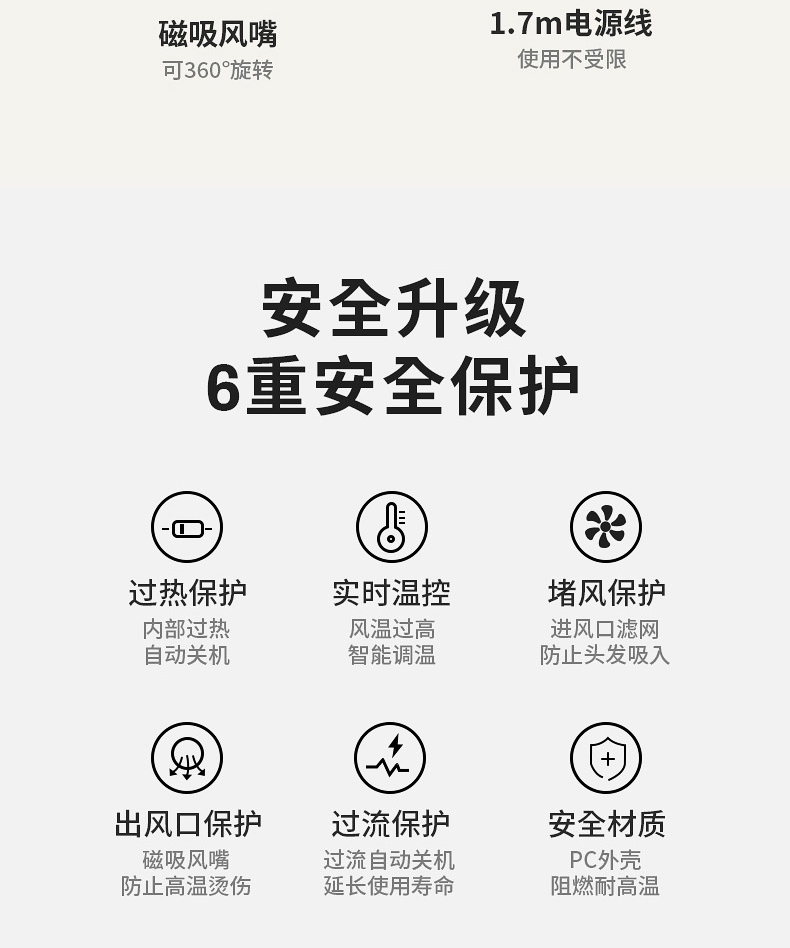 磁吸风嘴
可360°旋转

1.7m电源线
使用不受限

安全升级
6重安全保护

过热保护
内部过热
自动关机

实时温控
风温过高
智能调温

堵风保护
进风口滤网
防止头发吸入

出风口保护
磁吸风嘴
防止高温烫伤

过流保护
过流自动关机
延长使用寿命

安全材质
PC外壳
阻燃耐高温