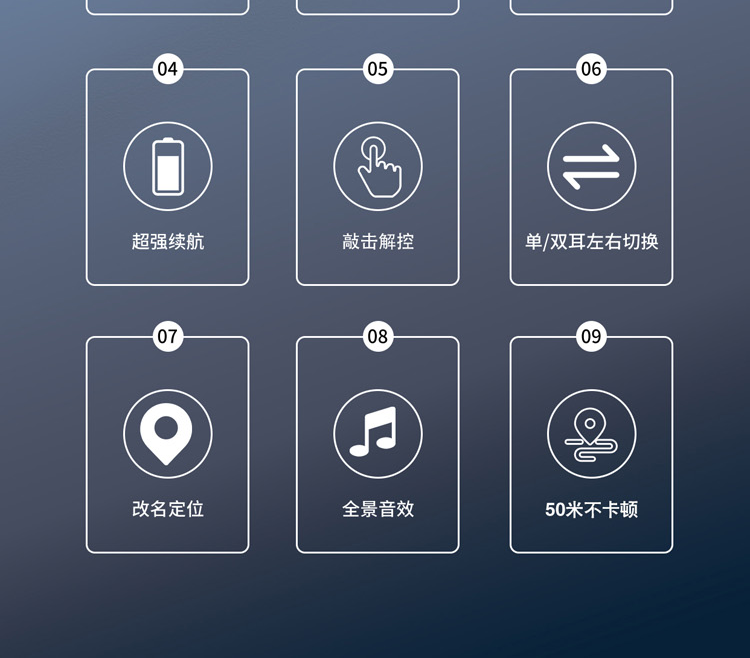 04

超强续航

05

敲击解控

06

单/双耳左右切换

07

改名定位

08

全景音效

09

50米不卡顿