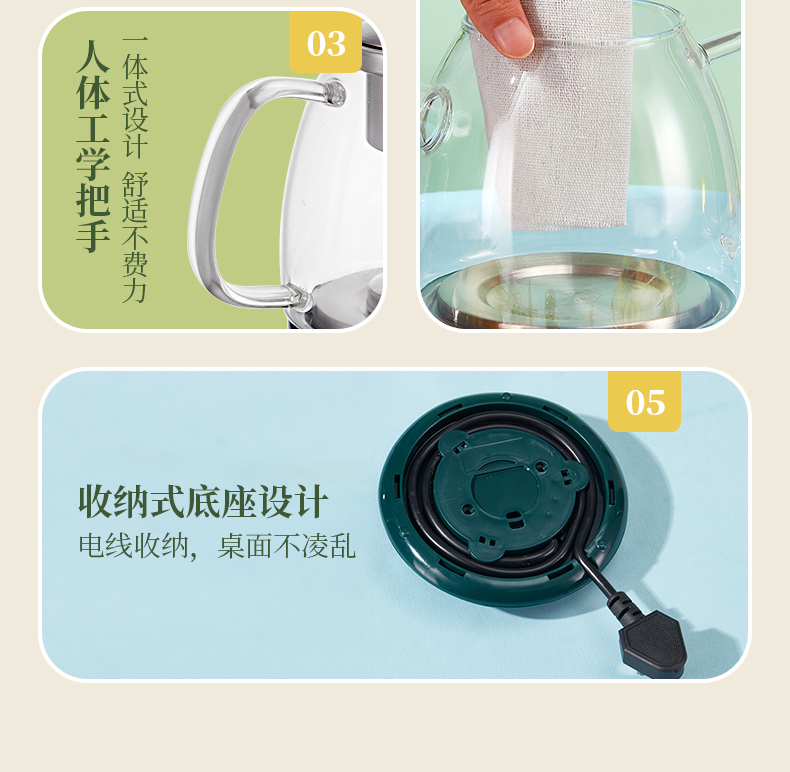 03

人体工学把手

一体式设计 舒适不费力

05

收纳式底座设计

电线收纳，桌面不凌乱