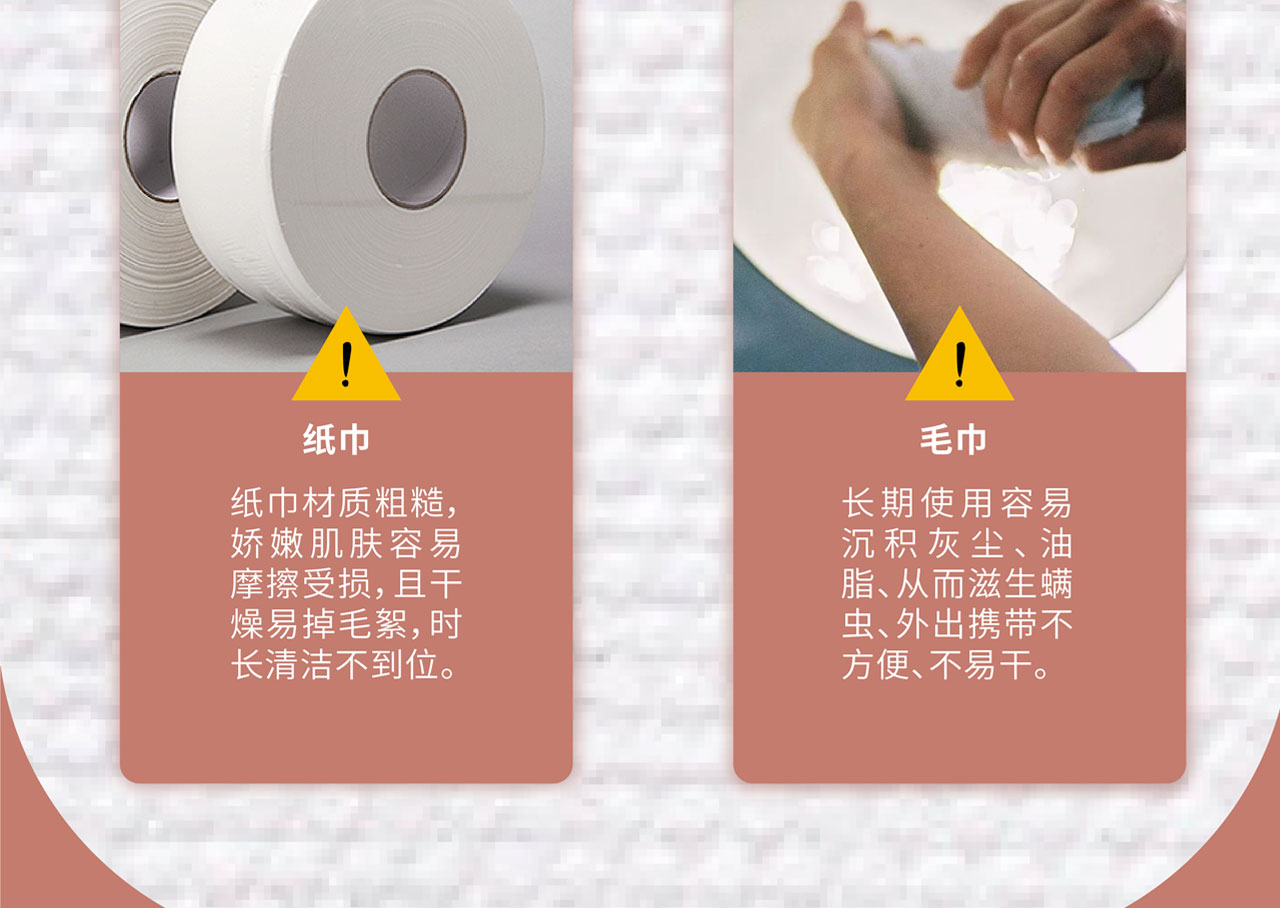 !

纸巾

纸巾材质粗糙，娇嫩肌肤容易摩擦受损，且干燥易掉毛絮，时长清洁不到位。

!

毛巾

长期使用容易沉积灰尘、油脂、从而滋生螨虫、外出携带不方便、不易干。