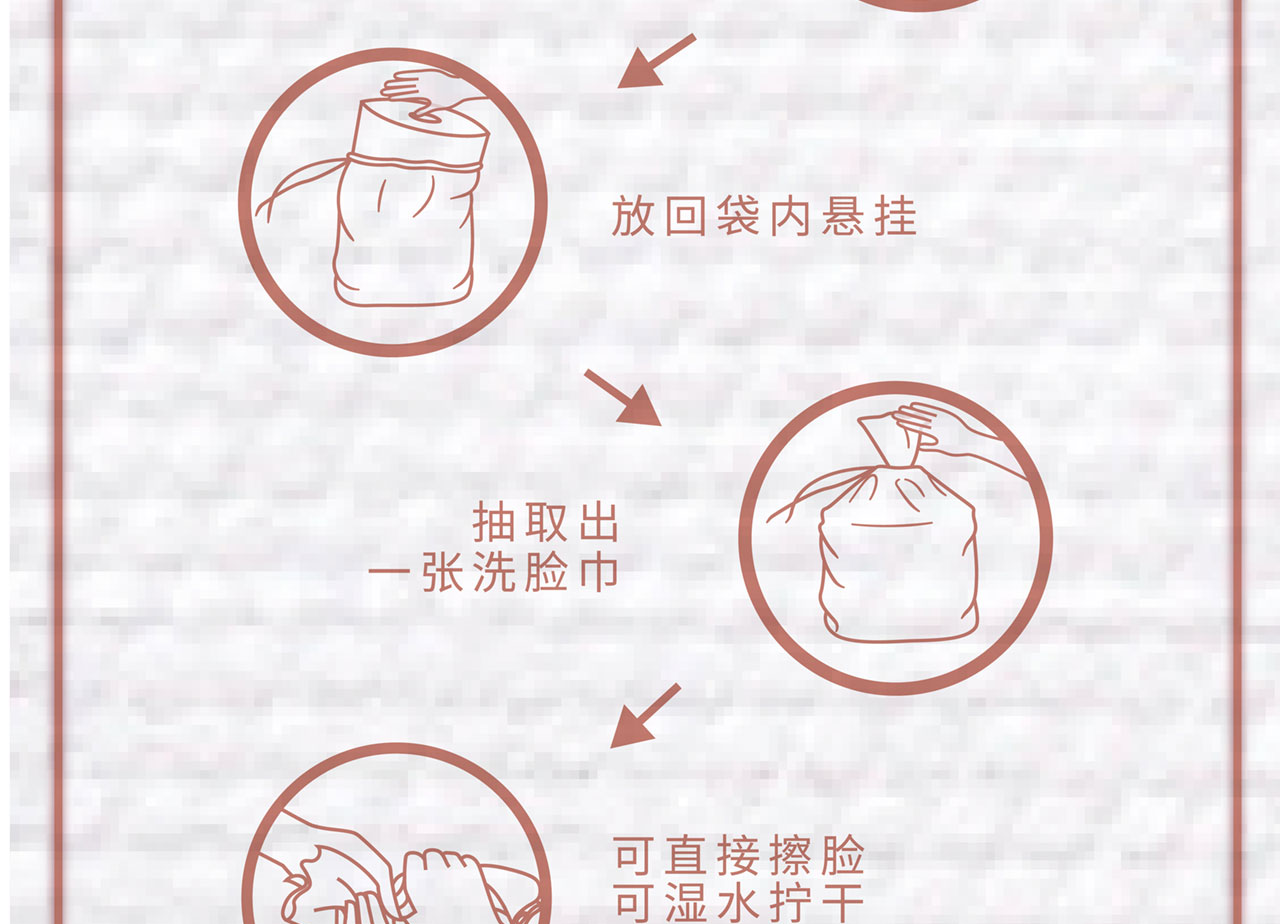 放回袋内悬挂

抽取出
一张洗脸巾

可直接擦脸
可湿水拧干