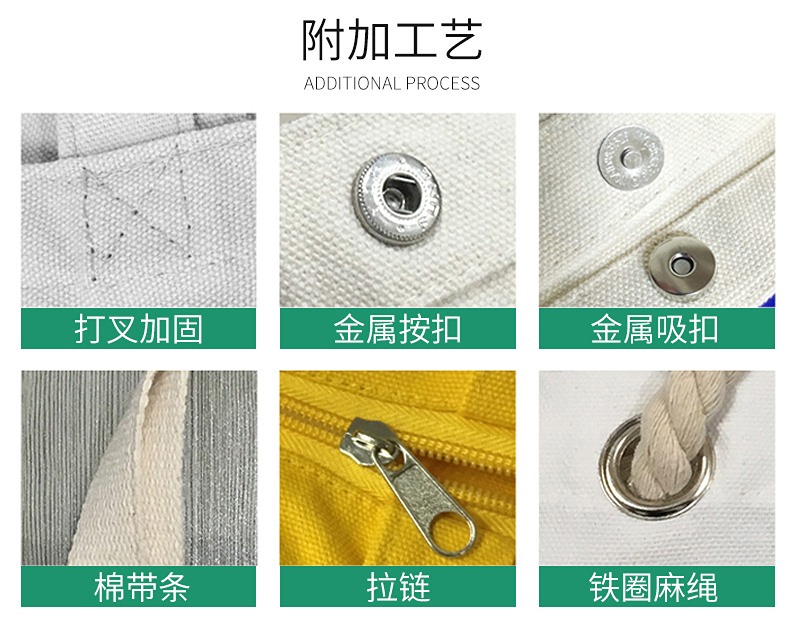 附加工艺
ADDITIONAL PROCESS

打叉加固

金属按扣

金属吸扣

棉带条

拉链

铁圈麻绳