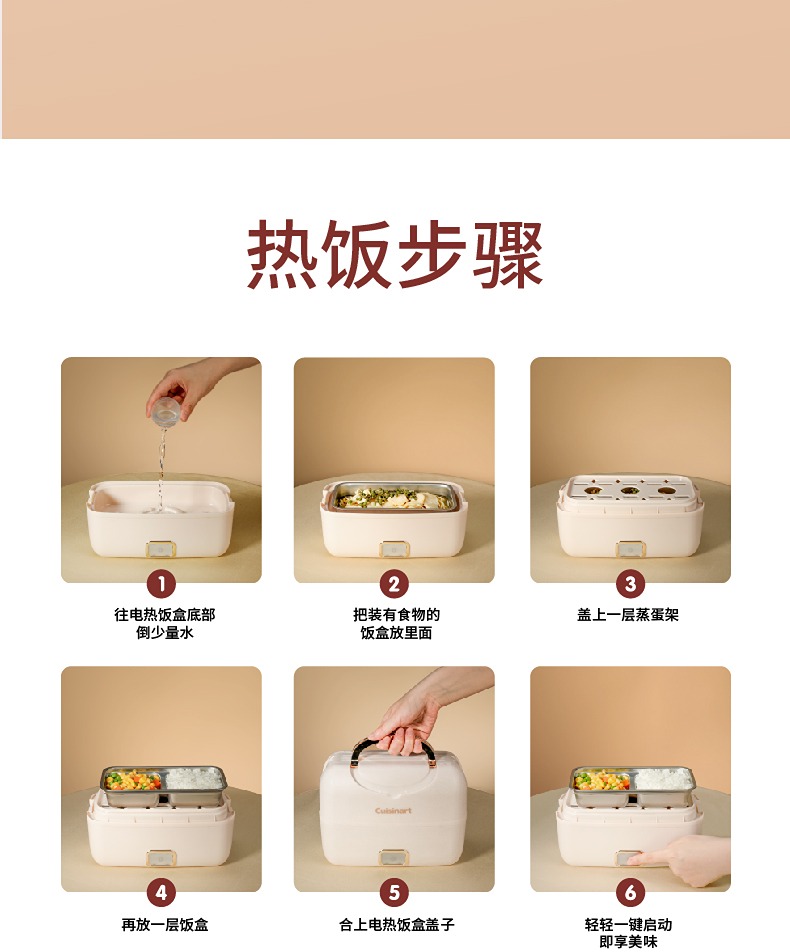 热饭步骤

1
往电热饭盒底部倒少量水

2
把装有食物的饭盒放里面

3
盖上一层蒸蛋架

4
再放一层饭盒

Cuisinart

5
合上电热饭盒盖子

6
轻轻一键启动即享美味