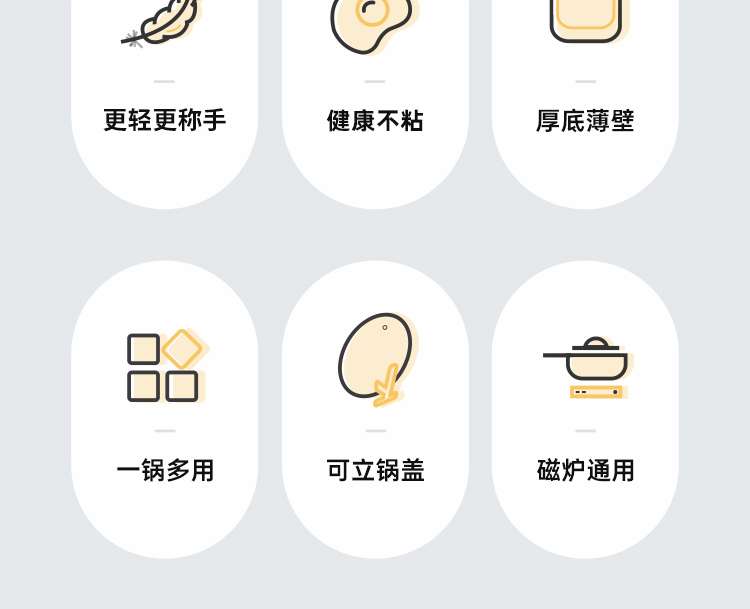 更轻更称手

健康不粘

厚底薄壁

一锅多用

可立锅盖

磁炉通用