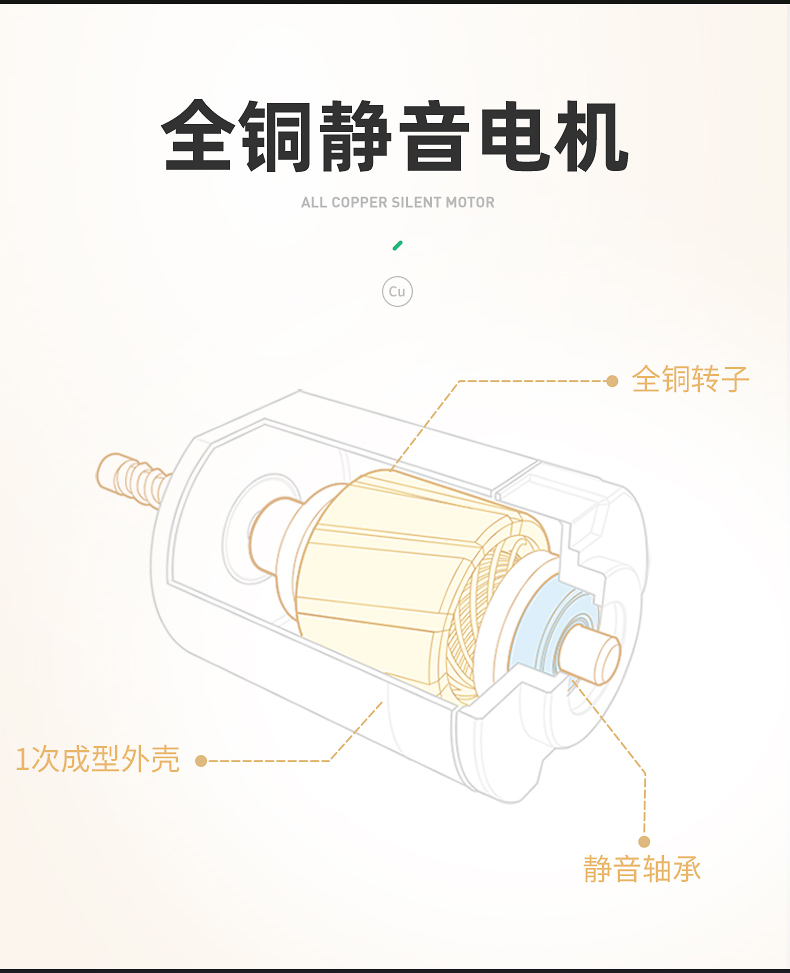 全铜静音电机

ALL COPPER SILENT MOTOR

Cu

全铜转子

1次成型外壳

静音轴承