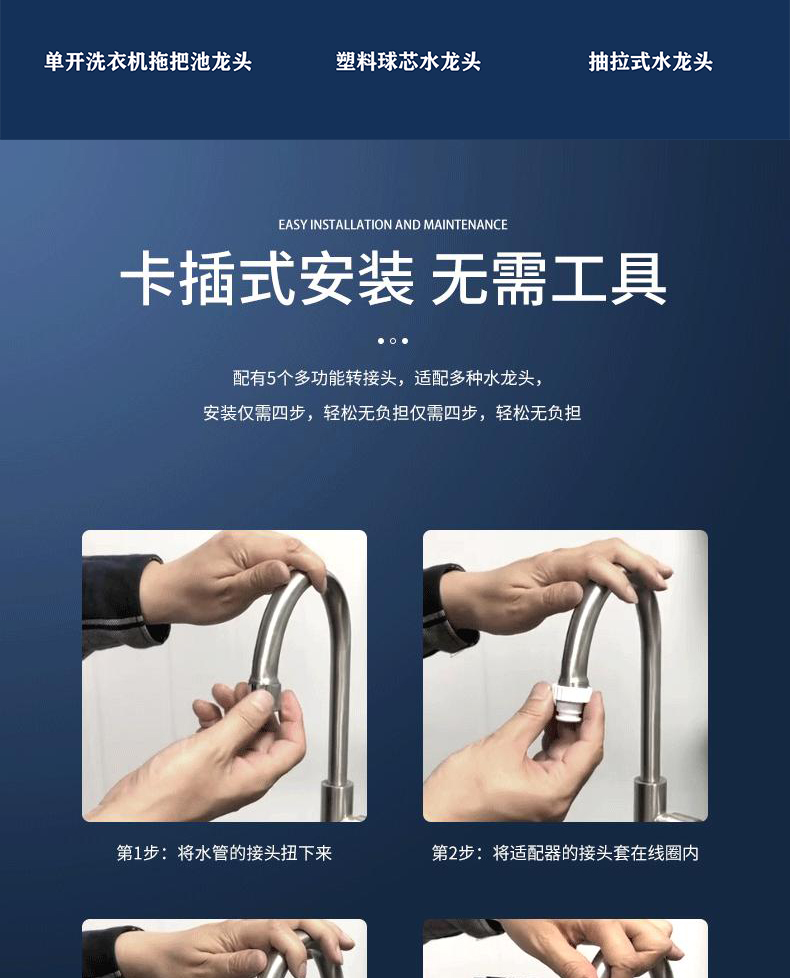 单开洗衣机拖把池龙头

塑料球芯水龙头

抽拉式水龙头

EASY INSTALLATION AND MAINTENANCE

卡插式安装 无需工具

配有5个多功能转接头，适配多种水龙头，

安装仅需四步，轻松无负担仅需四步，轻松无负担

第1步：将水管的接头扭下来

第2步：将适配器的接头套在线圈内