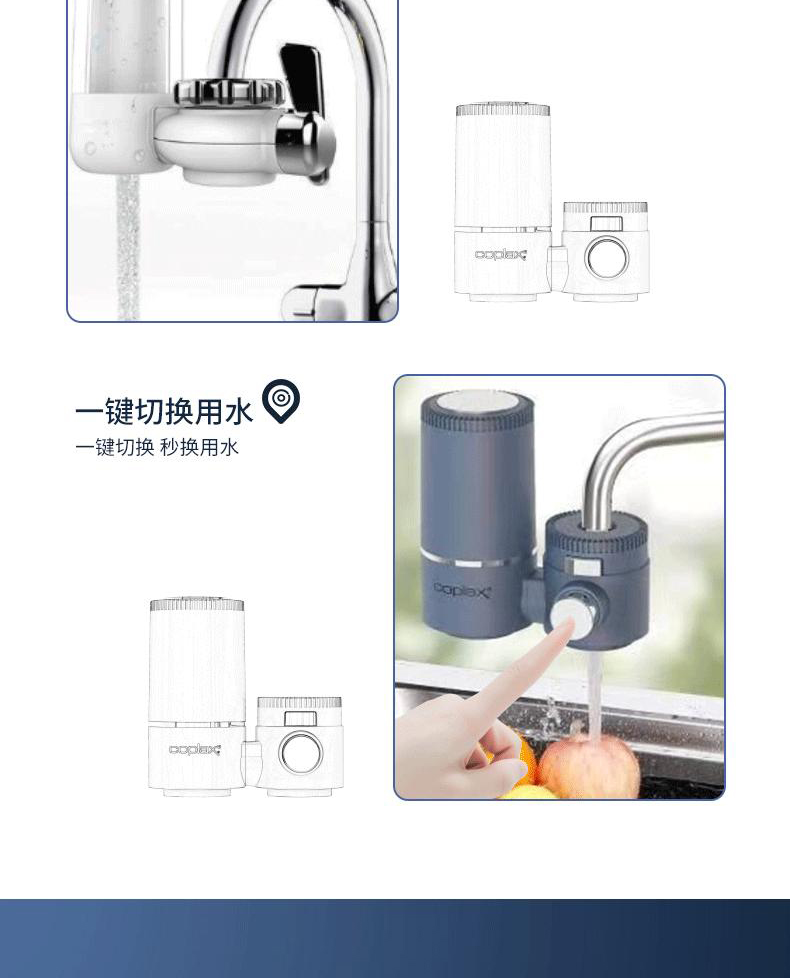 coplax

一键切换用水

一键切换 秒换用水

coplax

coplax