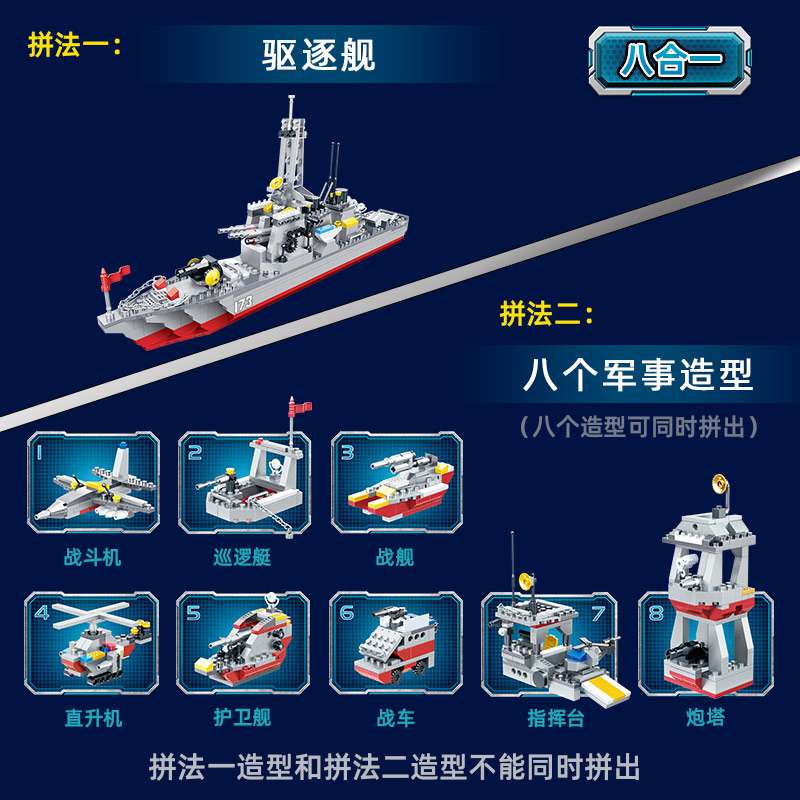 拼法一：

驱逐舰

八合一

173

拼法二：

八个军事造型

（八个造型可同时拼出）

1
战斗机

2
巡逻艇

3
战舰

4
直升机

5
护卫舰

6
战车

7
指挥台

8
炮塔

拼法一造型和拼法二造型不能同时拼出