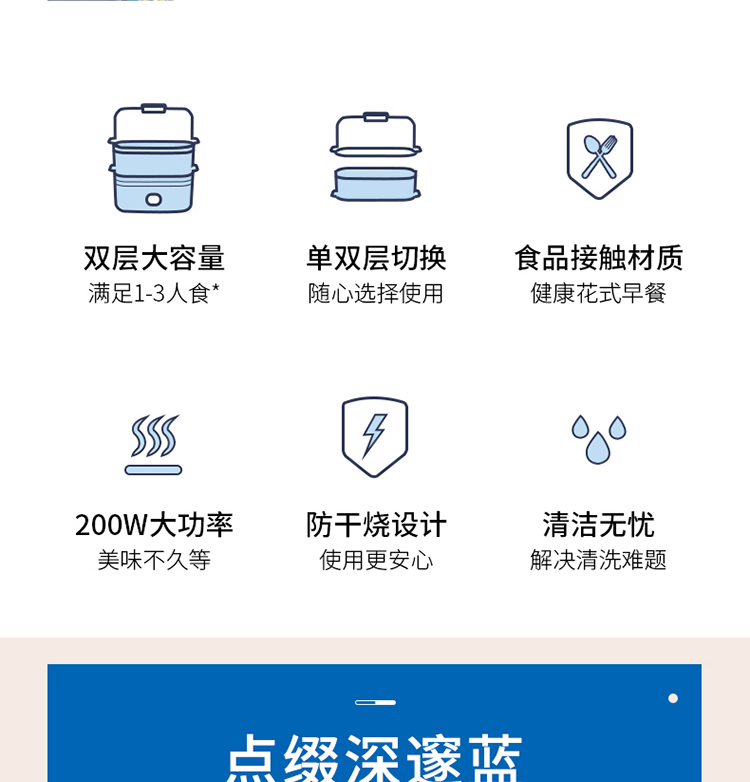 双层大容量
满足1-3人食*

单双层切换
随心选择使用

食品接触材质
健康花式早餐

200W大功率
美味不久等

防干烧设计
使用更安心

清洁无忧
解决清洗难题

点缀深邃蓝