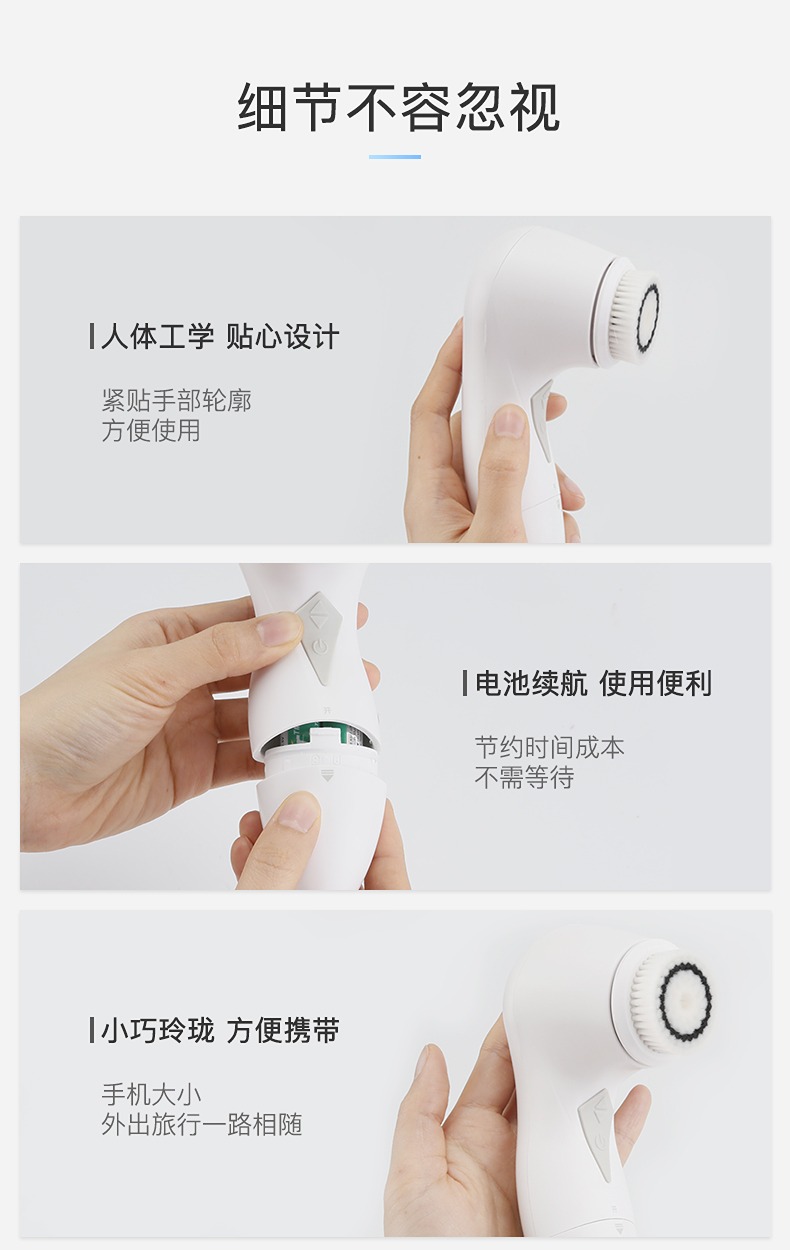 细节不容忽视

人体工学 贴心设计

紧贴手部轮廓
方便使用

电池续航 使用便利

节约时间成本
不需等待

小巧玲珑 方便携带

手机大小
外出旅行一路相随