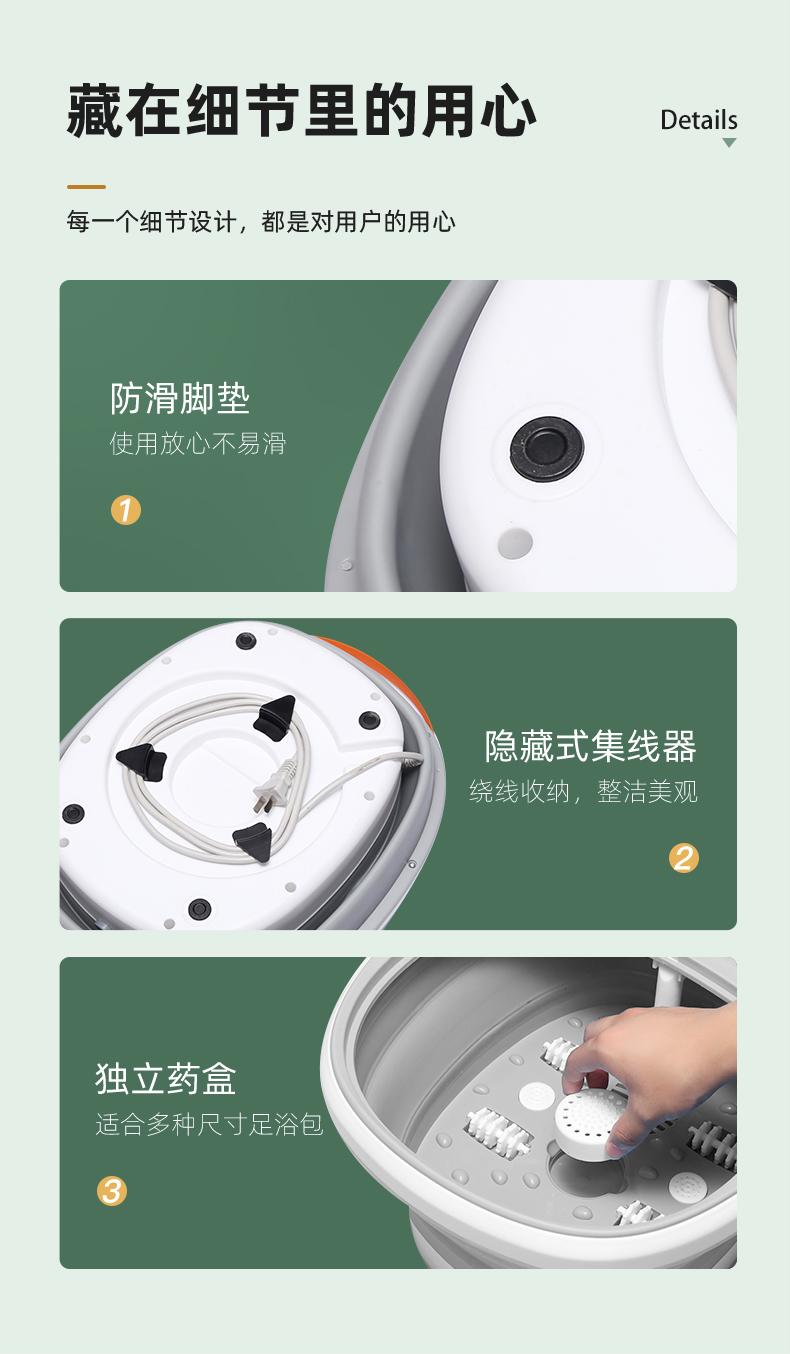 藏在细节里的用心

Details

每一个细节设计，都是对用户的用心

防滑脚垫
使用放心不易滑
1

隐藏式集线器
绕线收纳，整洁美观
2

独立药盒
适合多种尺寸足浴包
3