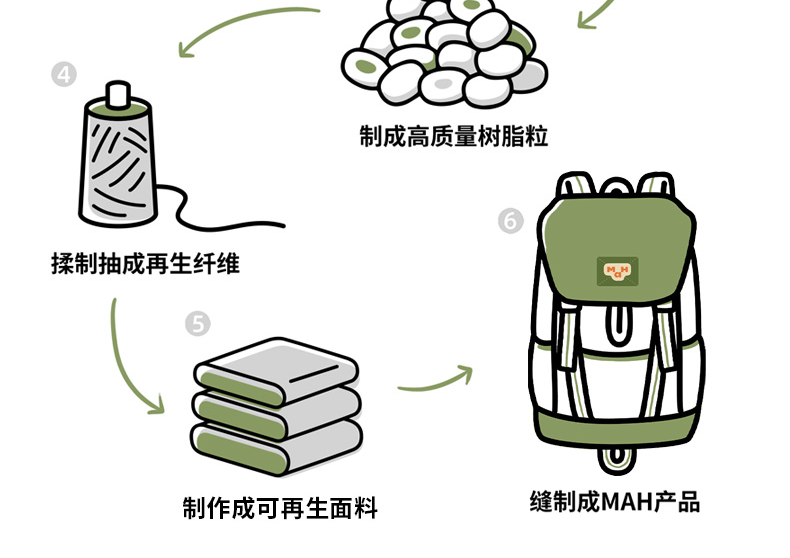 制成高质量树脂粒

4

揉制抽成再生纤维

5

制作成可再生面料

6

MAH

缝制成MAH产品