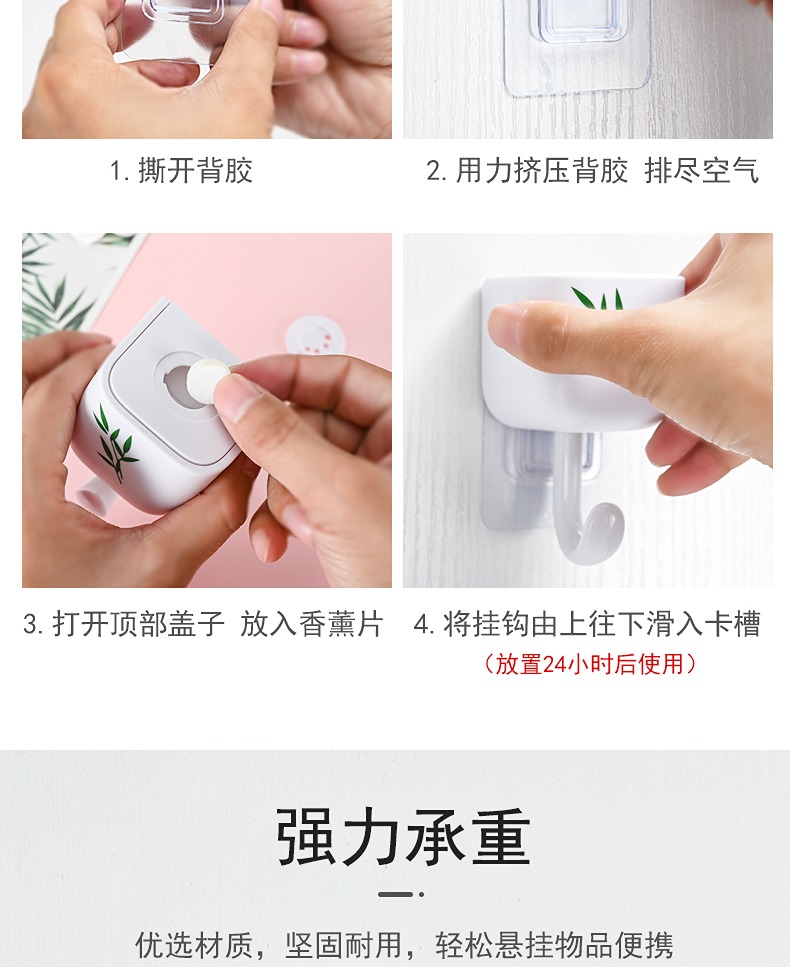 1. 撕开背胶

2. 用力挤压背胶 排尽空气

3. 打开顶部盖子 放入香薰片

4. 将挂钩由上往下滑入卡槽
（放置24小时后使用）

强力承重

优选材质，坚固耐用，轻松悬挂物品便携