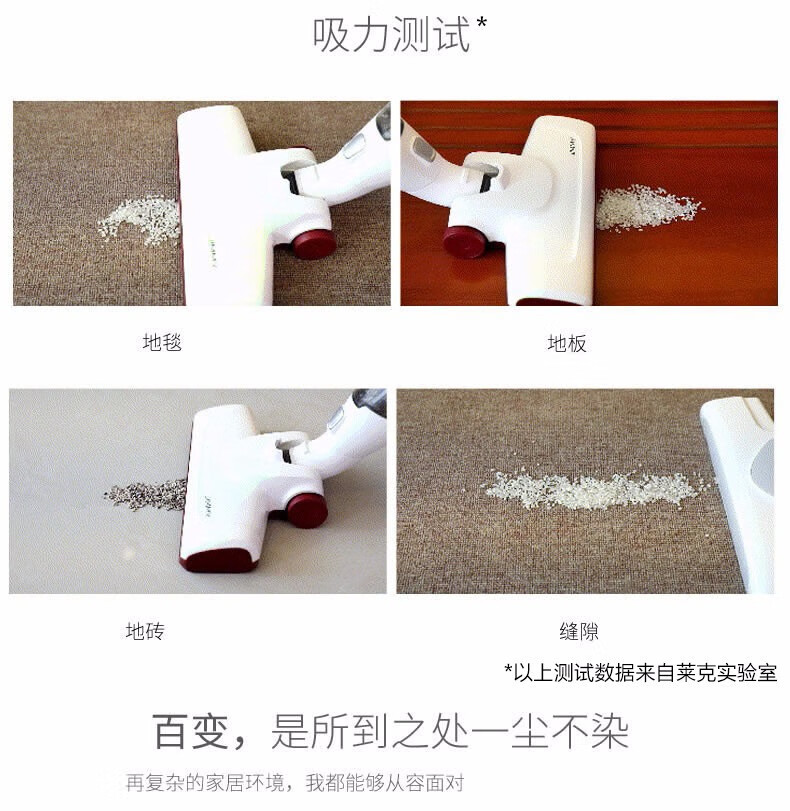 吸力测试*

地毯

地板

地砖

缝隙

*以上测试数据来自莱克实验室

百变，是所到之处一尘不染

再复杂的家居环境，我都能够从容面对