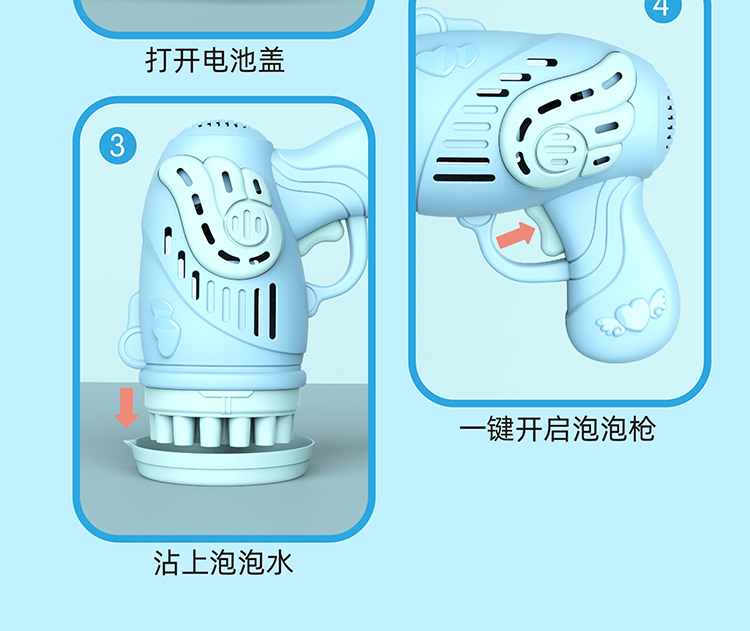 打开电池盖

4

3

一键开启泡泡枪

沾上泡泡水