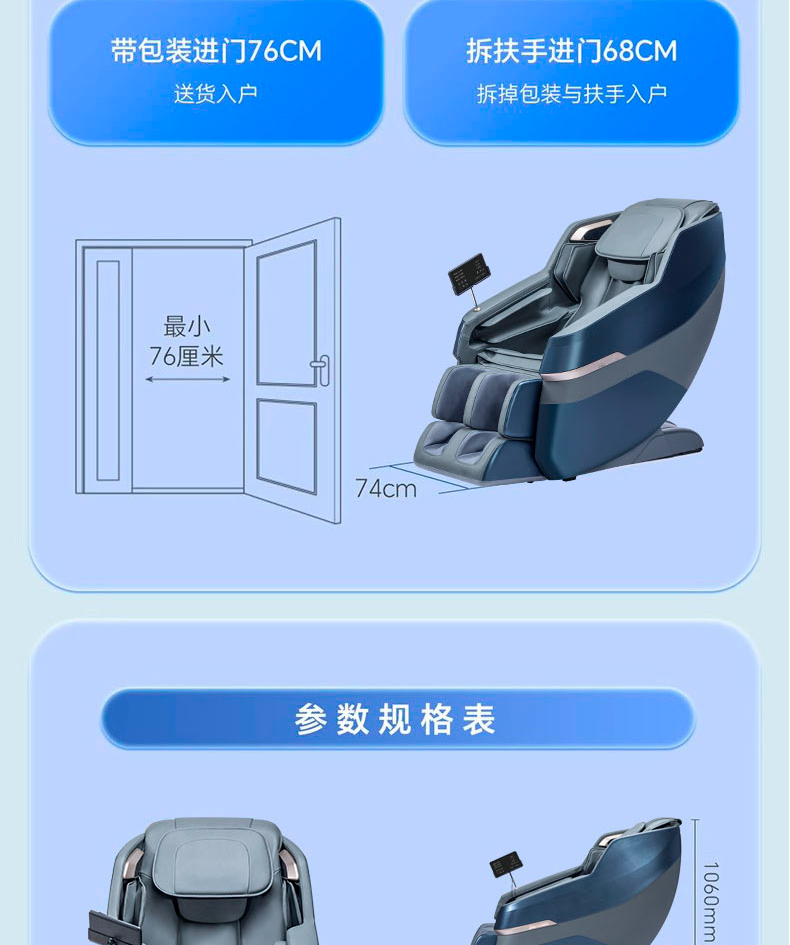 带包装进门76CM
送货入户

拆扶手进门68CM
拆掉包装与扶手入户

最小
76厘米

74cm

参数规格表

1060mm