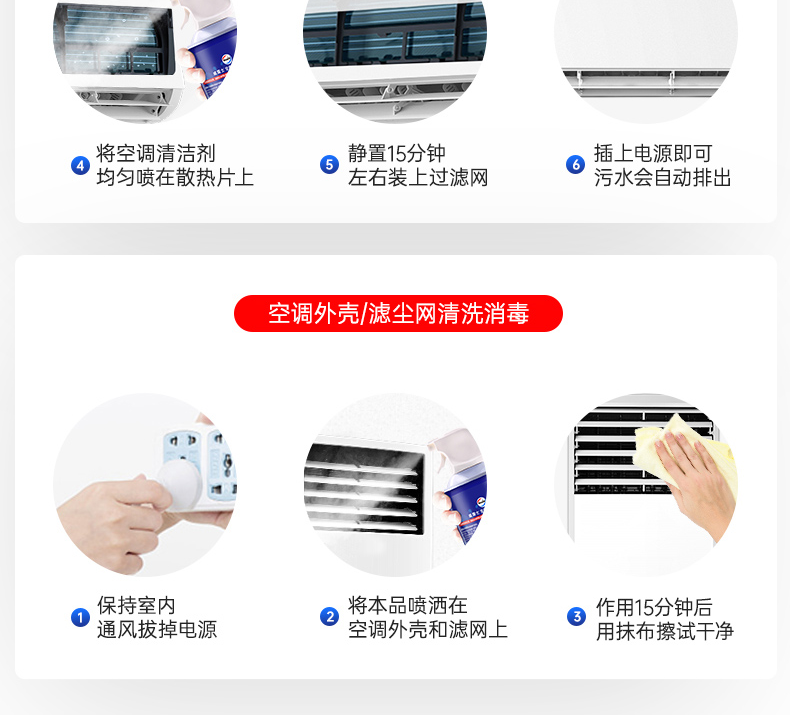 4 将空调清洁剂
均匀喷在散热片上

5 静置15分钟
左右装上过滤网

6 插上电源即可
污水会自动排出

空调外壳/滤尘网清洗消毒

1 保持室内
通风拔掉电源

2 将本品喷洒在
空调外壳和滤网上

3 作用15分钟后
用抹布擦试干净