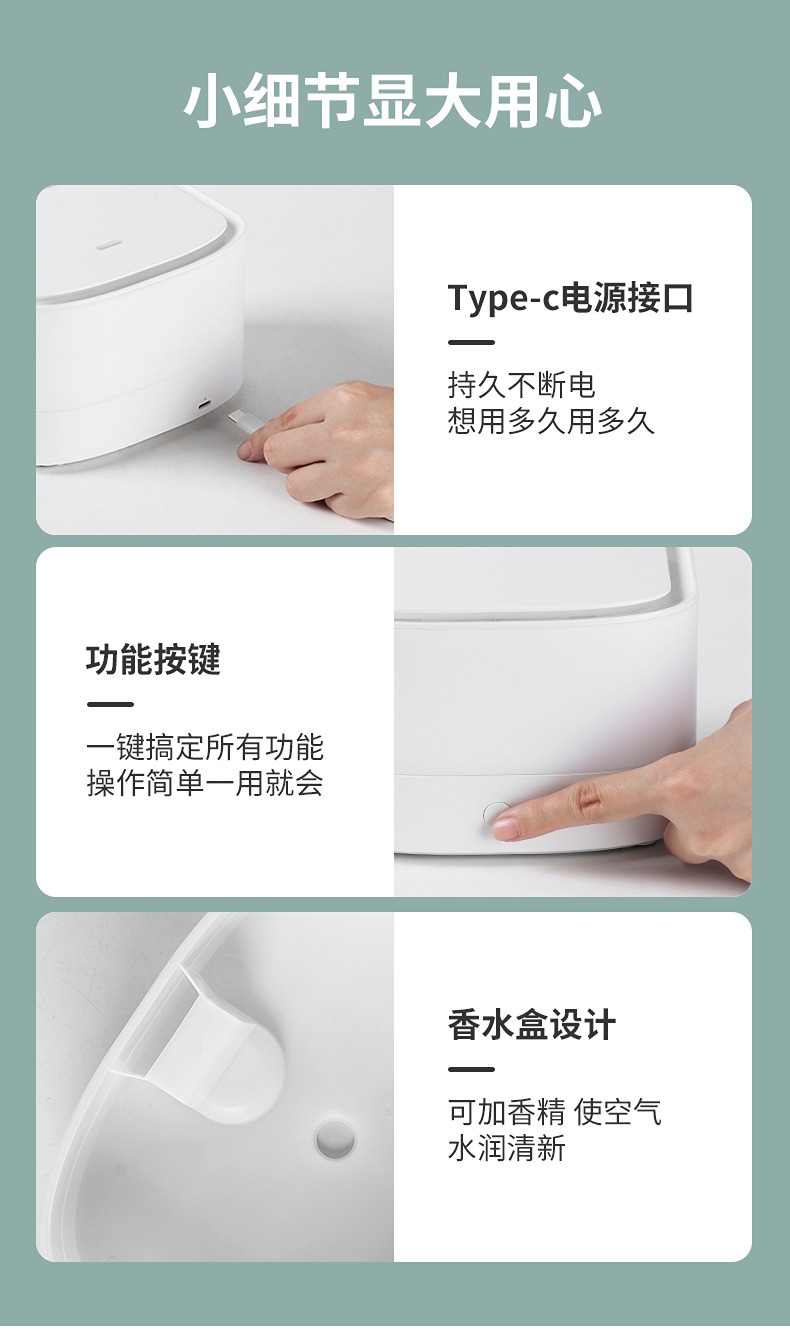 小细节显大用心

Type-c电源接口

持久不断电
想用多久用多久

功能按键

一键搞定所有功能
操作简单一用就会

香水盒设计

可加香精 使空气
水润清新