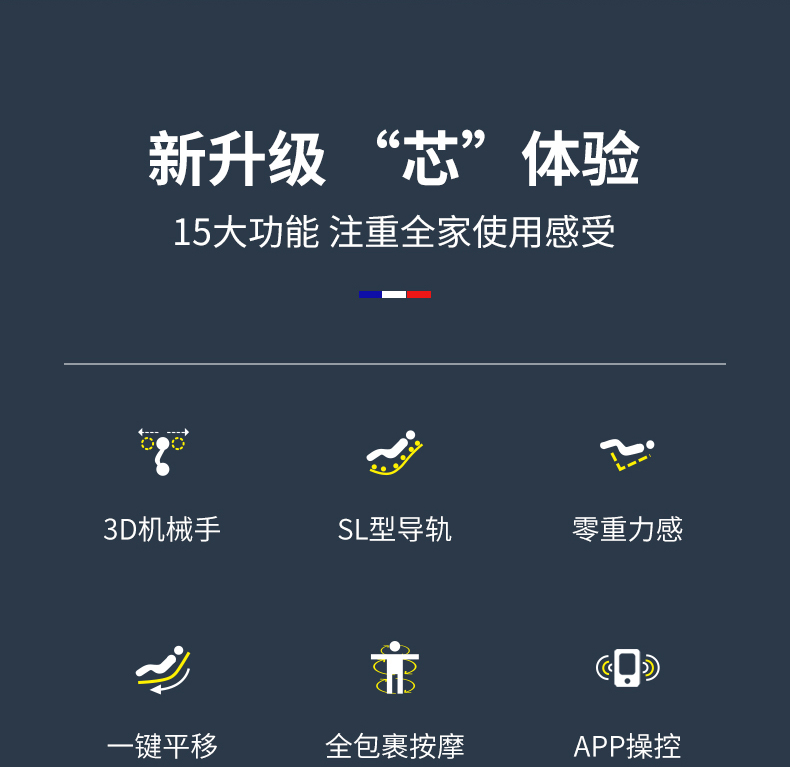 新升级 “芯”体验

15大功能 注重全家使用感受

3D机械手

SL型导轨

零重力感

一键平移

全包裹按摩

APP操控