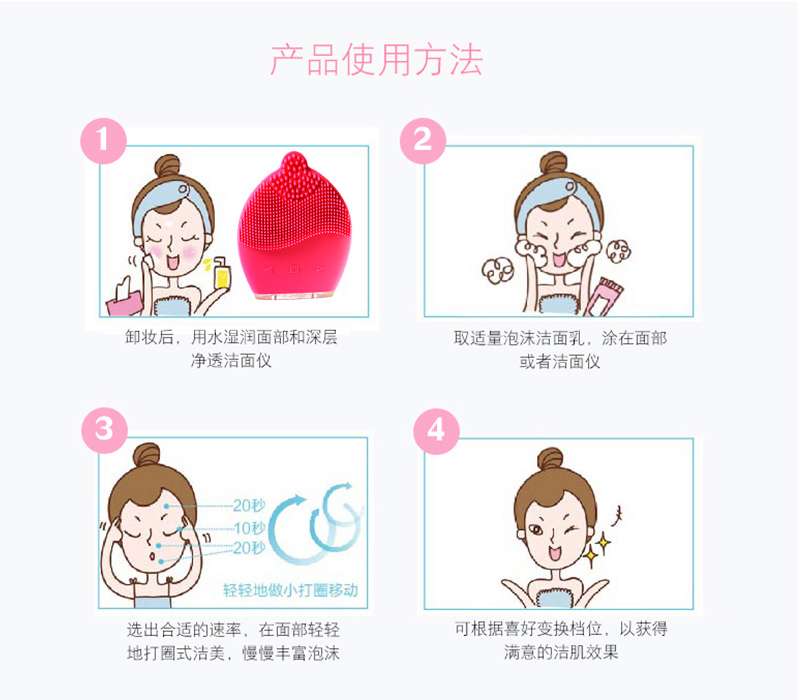 产品使用方法

1

卸妆后，用水湿润面部和深层净透洁面仪

2

取适量泡沫洁面乳，涂在面部或者洁面仪

3

20秒
10秒
20秒
轻轻地做小打圈移动

选出合适的速率，在面部轻轻地打圈式洁美，慢慢丰富泡沫

4

可根据喜好变换档位，以获得满意的洁肌效果