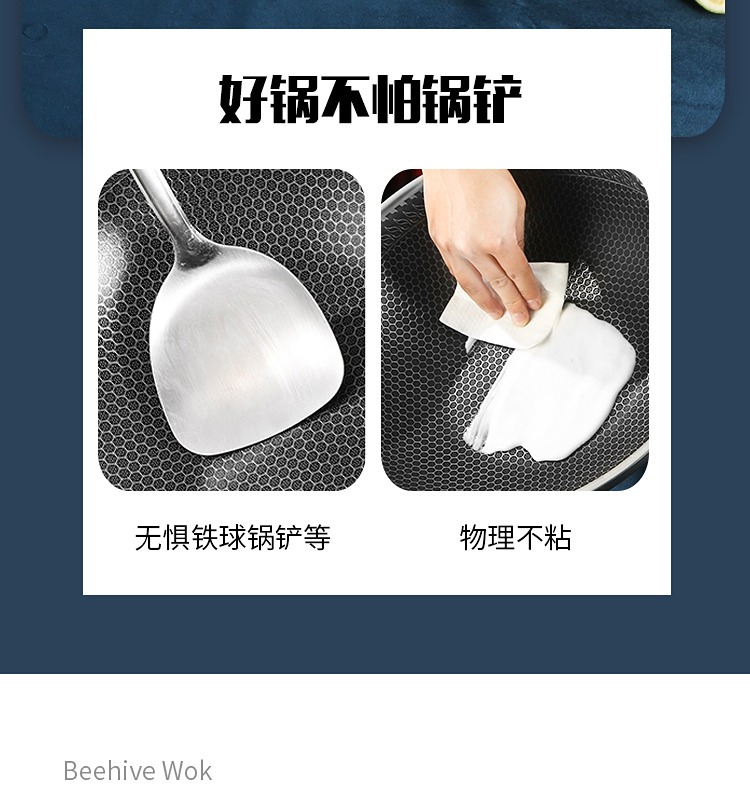 好锅不怕锅铲

无惧铁球锅铲等

物理不粘

Beehive Wok