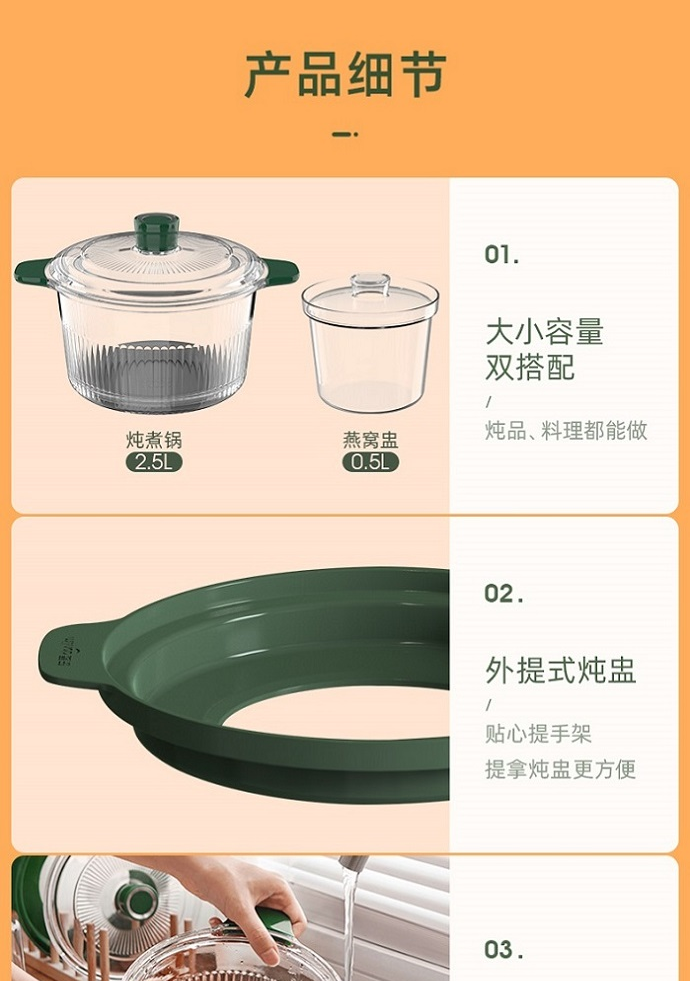 产品细节

炖煮锅
2.5L

燕窝盅
0.5L

01.

大小容量
双搭配
/
炖品、料理都能做

02.

外提式炖盅
/
贴心提手架
提拿炖盅更方便

03.