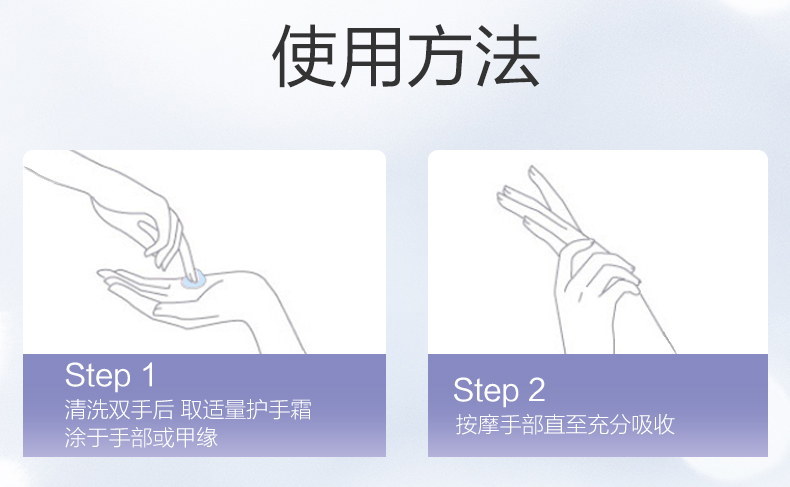 使用方法

Step 1
清洗双手后 取适量护手霜
涂于手部或甲缘

Step 2
按摩手部直至充分吸收