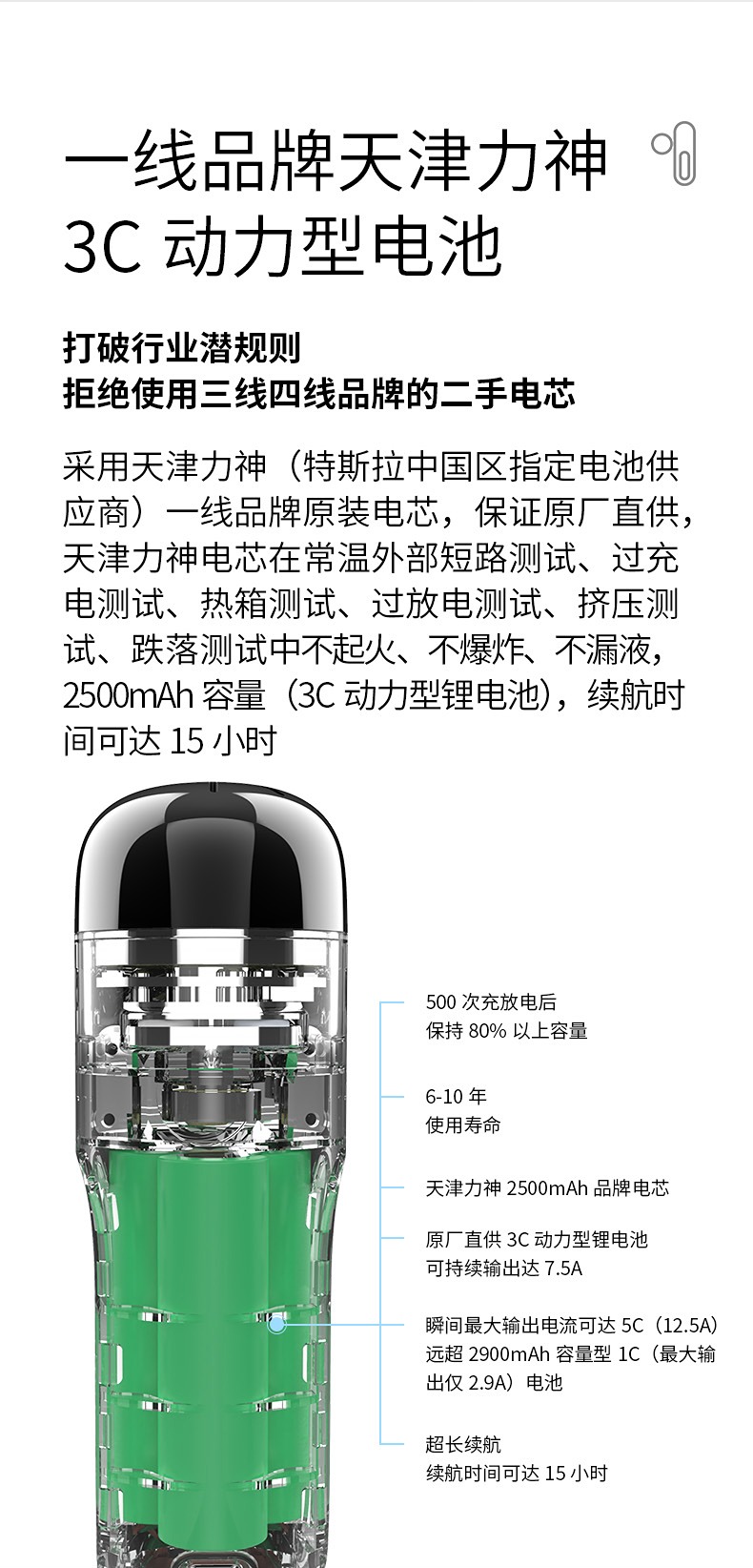 一线品牌天津力神
3C 动力型电池

打破行业潜规则
拒绝使用三线四线品牌的二手电芯

采用天津力神（特斯拉中国区指定电池供应商）一线品牌原装电芯，保证原厂直供，天津力神电芯在常温外部短路测试、过充电测试、热箱测试、过放电测试、挤压测试、跌落测试中不起火、不爆炸、不漏液，2500mAh 容量（3C 动力型锂电池），续航时间可达 15 小时

500 次充放电后
保持 80% 以上容量

6-10 年
使用寿命

天津力神 2500mAh 品牌电芯

原厂直供 3C 动力型锂电池
可持续输出达 7.5A

瞬间最大输出电流可达 5C（12.5A）
远超 2900mAh 容量型 1C（最大输出仅 2.9A）电池

超长续航
续航时间可达 15 小时