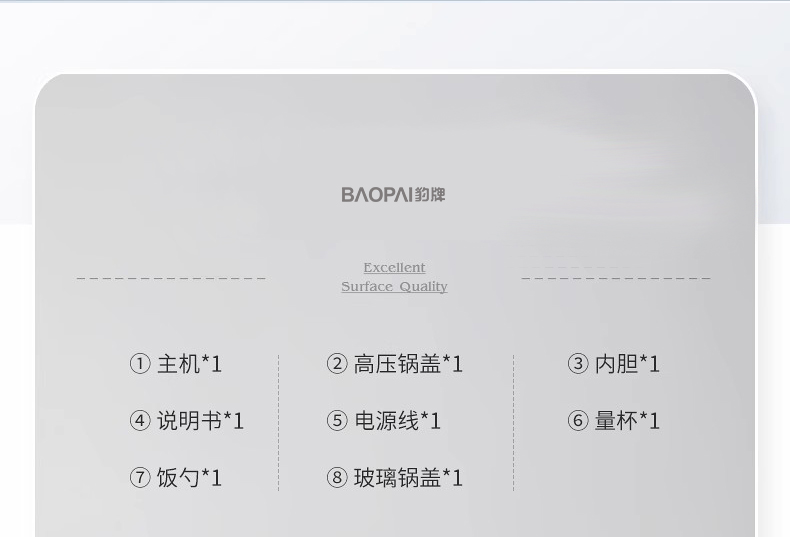 BAOPAI豹牌

Excellent
Surface Quality

①主机*1
④说明书*1
⑦饭勺*1

②高压锅盖*1
⑤电源线*1
⑧玻璃锅盖*1

③内胆*1
⑥量杯*1