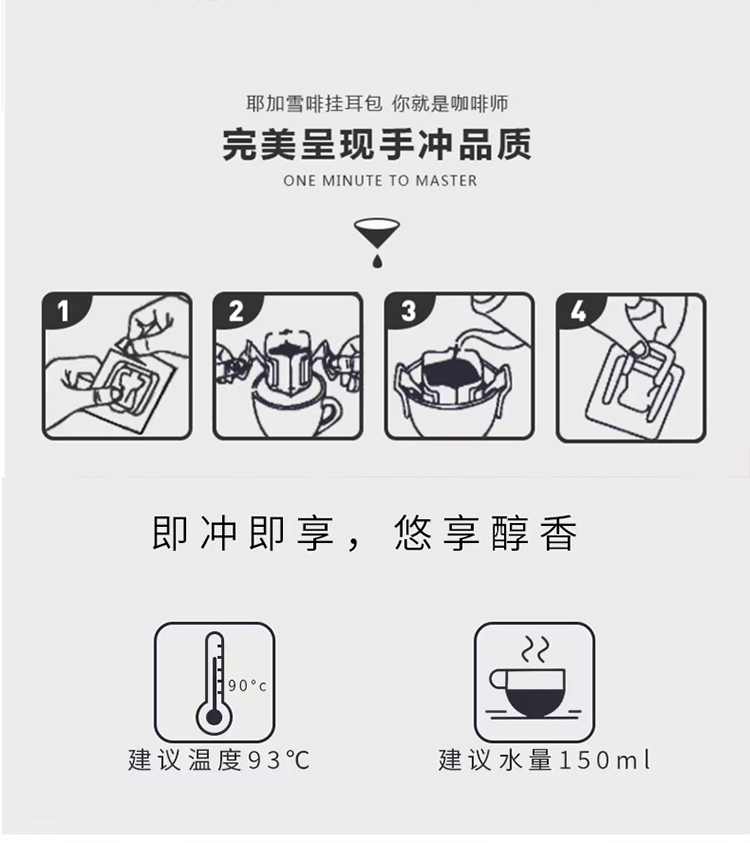 耶加雪啡挂耳包 你就是咖啡师

完美呈现手冲品质

ONE MINUTE TO MASTER

1

2

3

4

即冲即享，悠享醇香

90°c

建议温度93℃

建议水量150ml