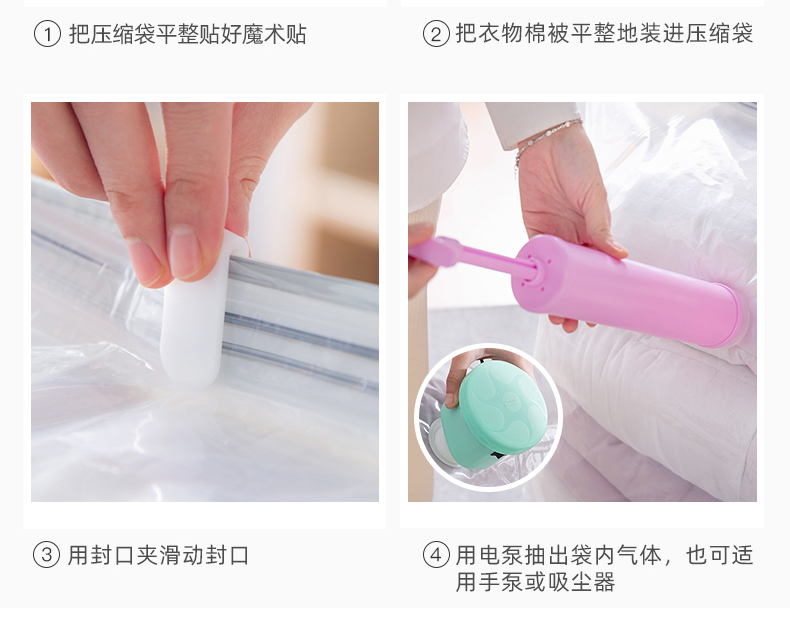 ① 把压缩袋平整贴好魔术贴

② 把衣物棉被平整地装进压缩袋

③ 用封口夹滑动封口

④ 用电泵抽出袋内气体，也可适用手泵或吸尘器