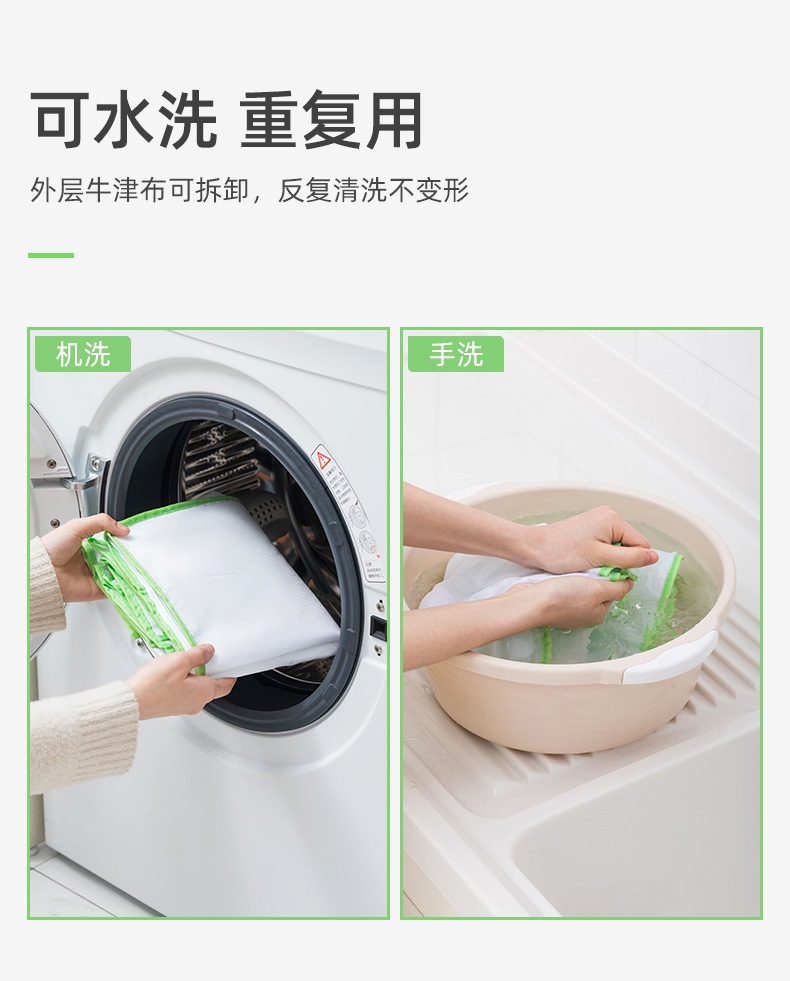 可水洗 重复用

外层牛津布可拆卸，反复清洗不变形

机洗

手洗