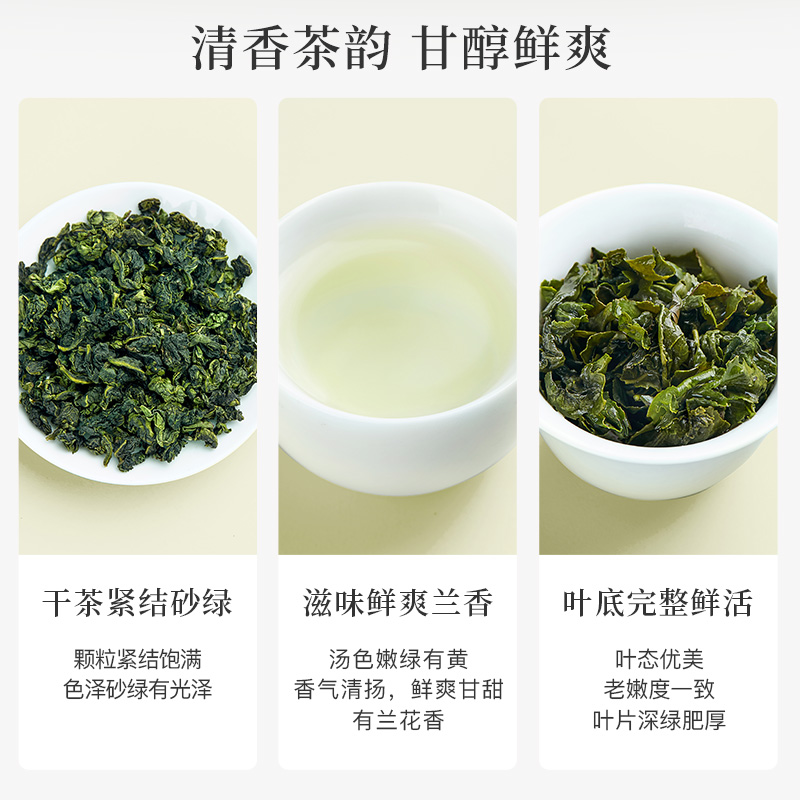 清香茶韵 甘醇鲜爽

干茶紧结砂绿

颗粒紧结饱满
色泽砂绿有光泽

滋味鲜爽兰香

汤色嫩绿有黄
香气清扬，鲜爽甘甜
有兰花香

叶底完整鲜活

叶态优美
老嫩度一致
叶片深绿肥厚