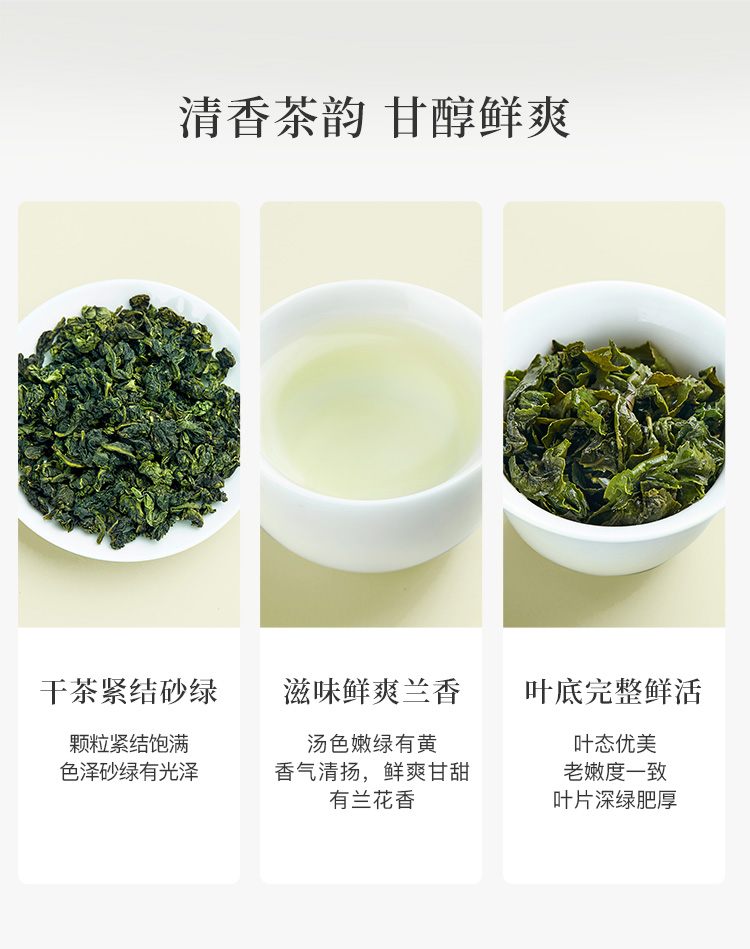 清香茶韵 甘醇鲜爽

干茶紧结砂绿

颗粒紧结饱满
色泽砂绿有光泽

滋味鲜爽兰香

汤色嫩绿有黄
香气清扬，鲜爽甘甜
有兰花香

叶底完整鲜活

叶态优美
老嫩度一致
叶片深绿肥厚